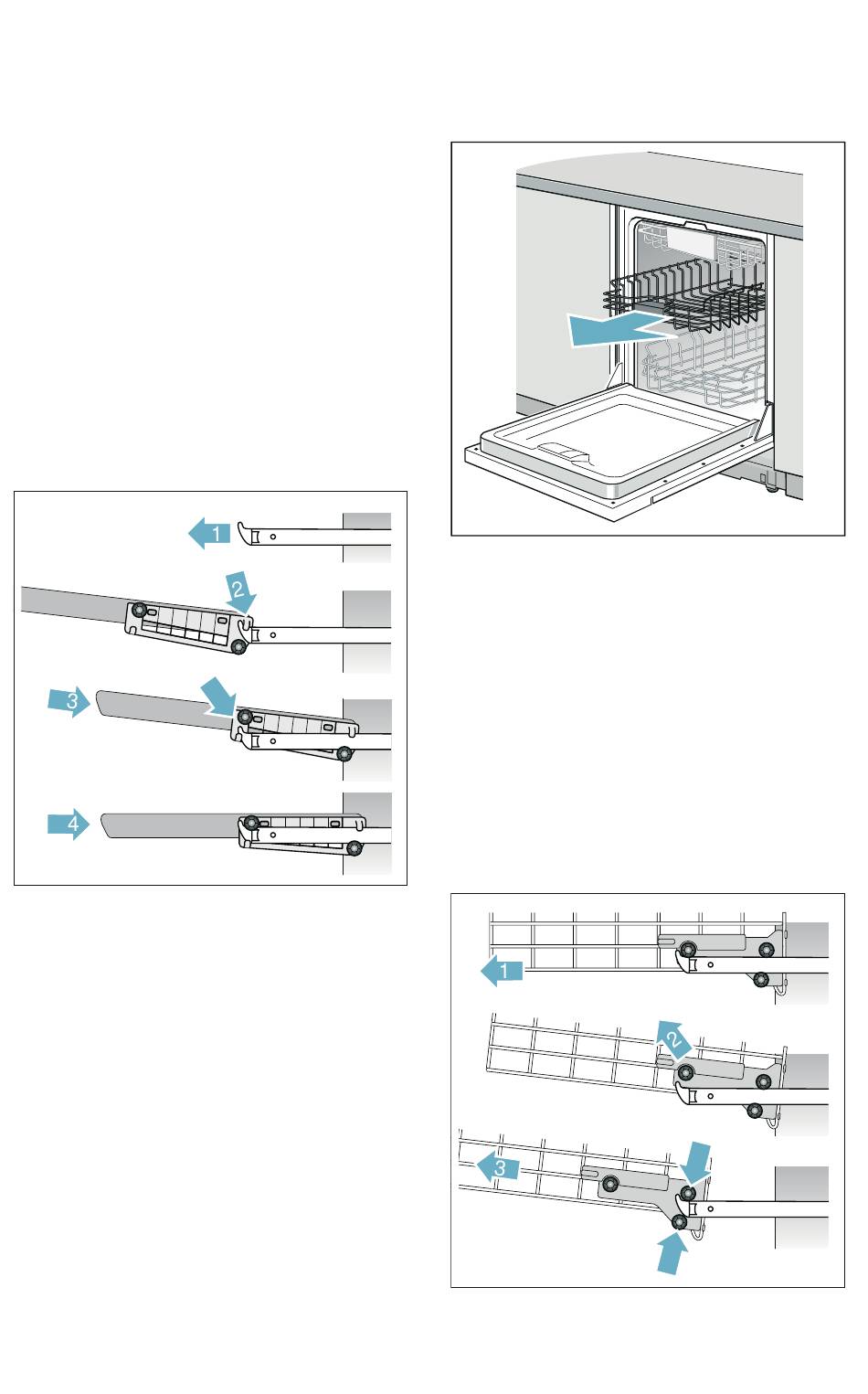 1
2
3
4

1
2
3