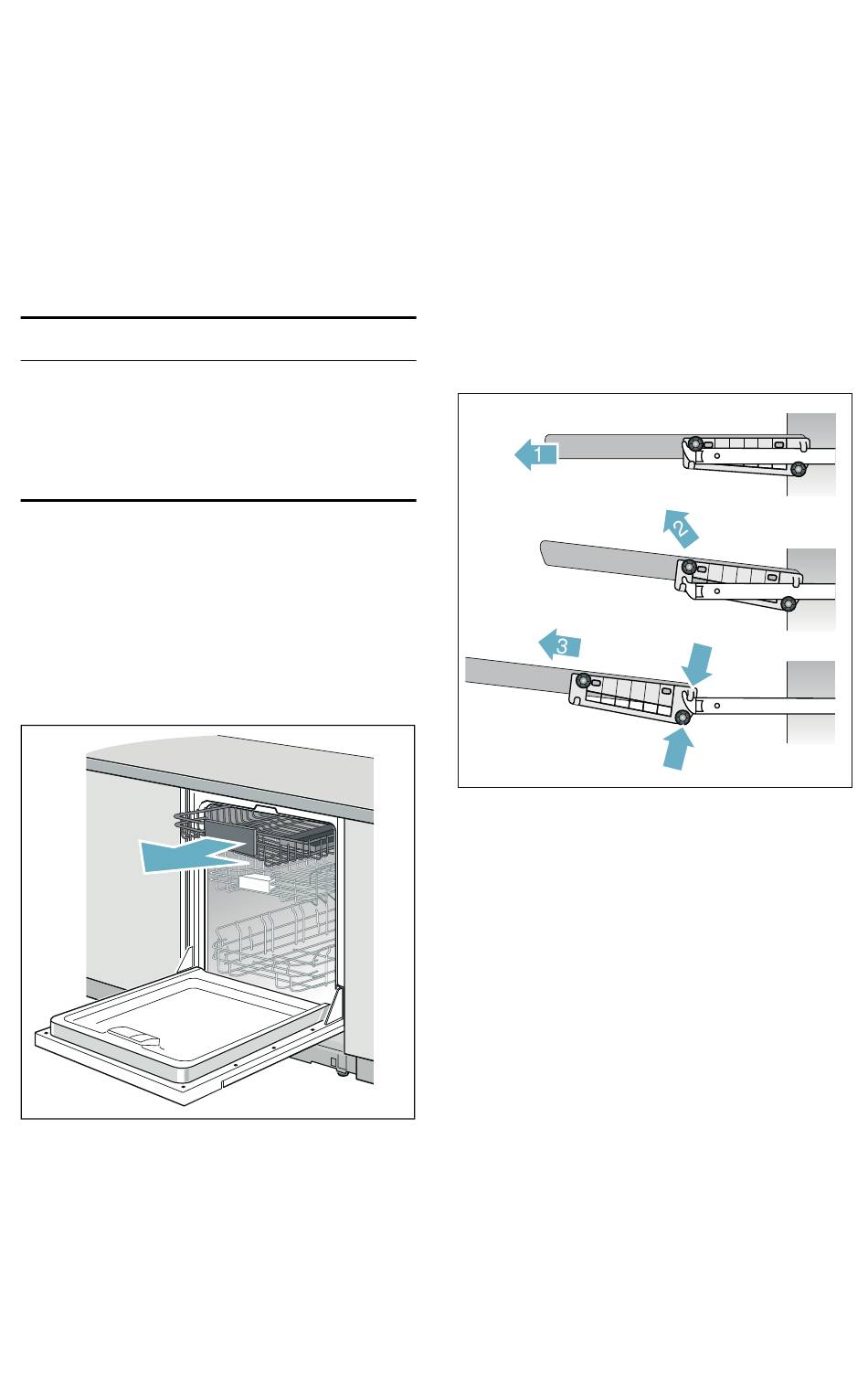 1

2

3