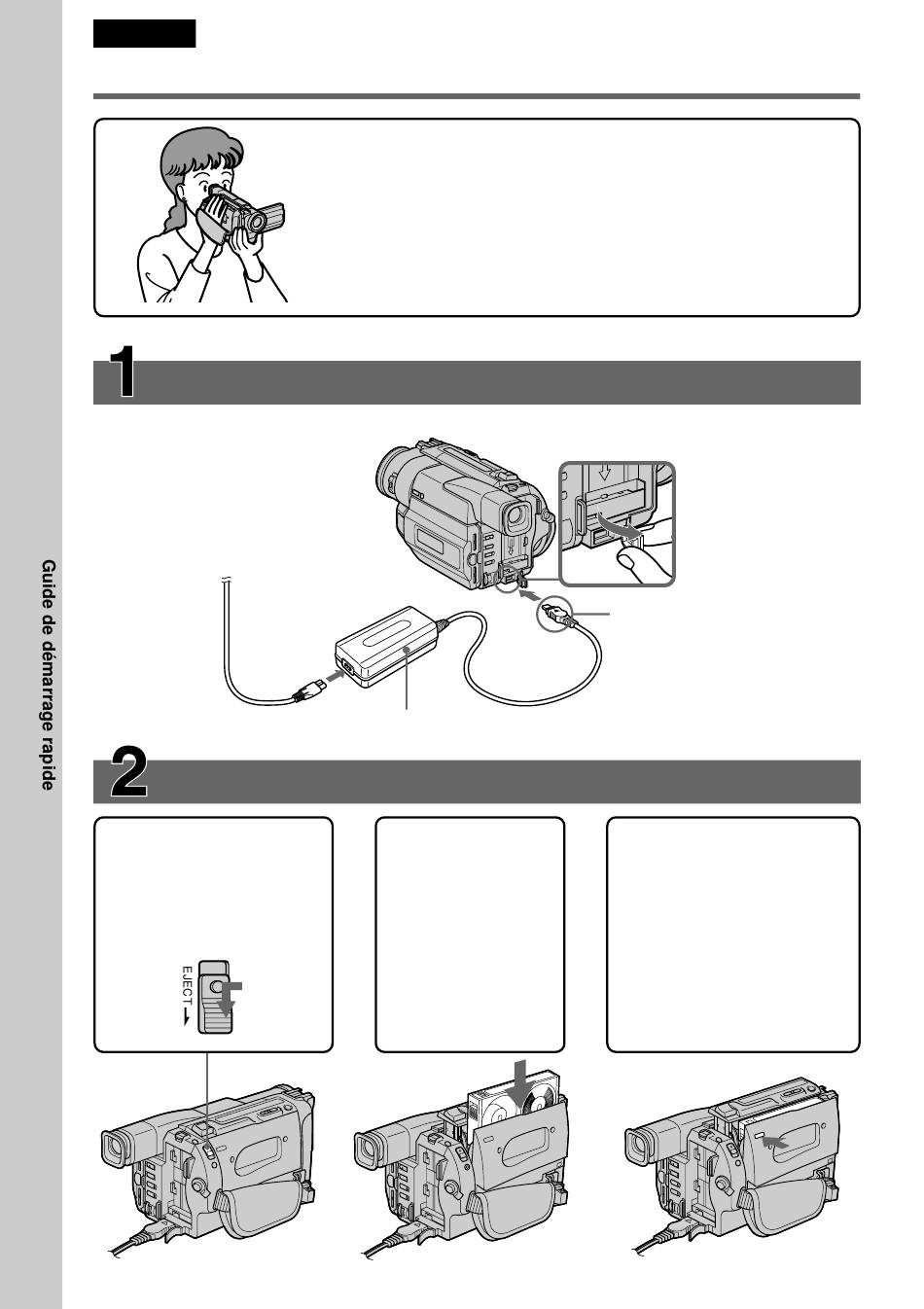 Guide de démarrage rapide

1

2

EJECT