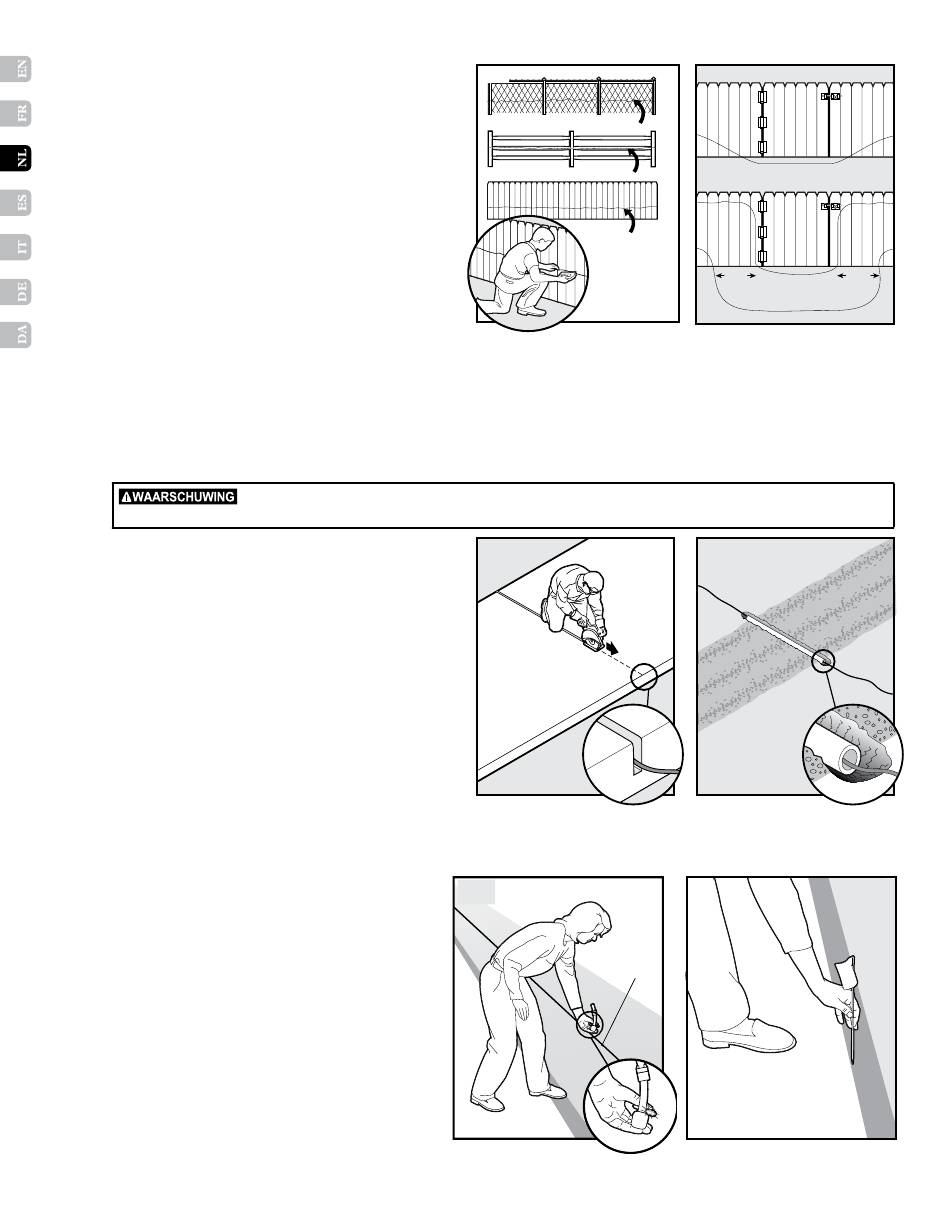 EN
FR
NL
ES
IT
DE
DA

WAARSCHUWING