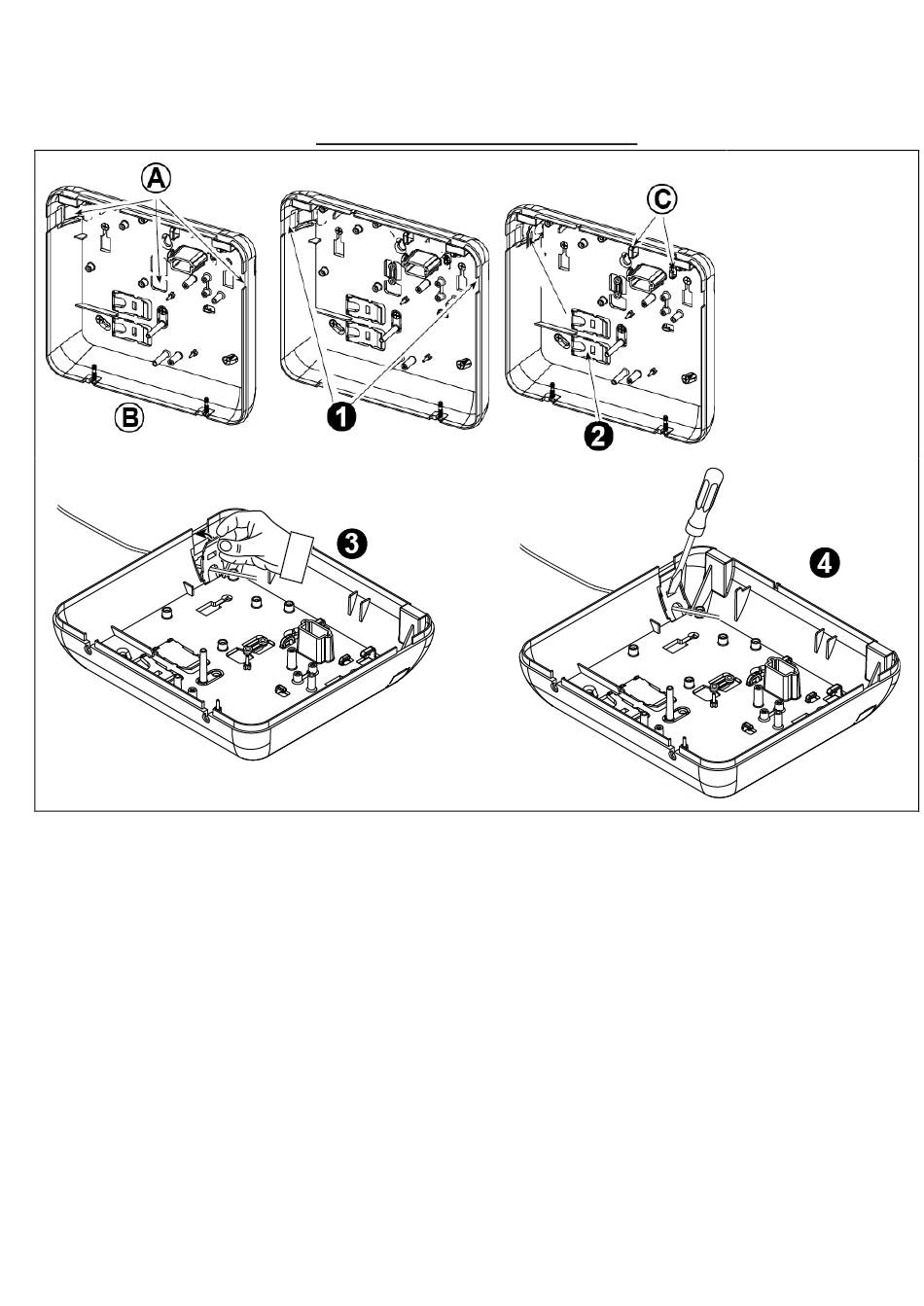 A
B
1
C
2
3
4