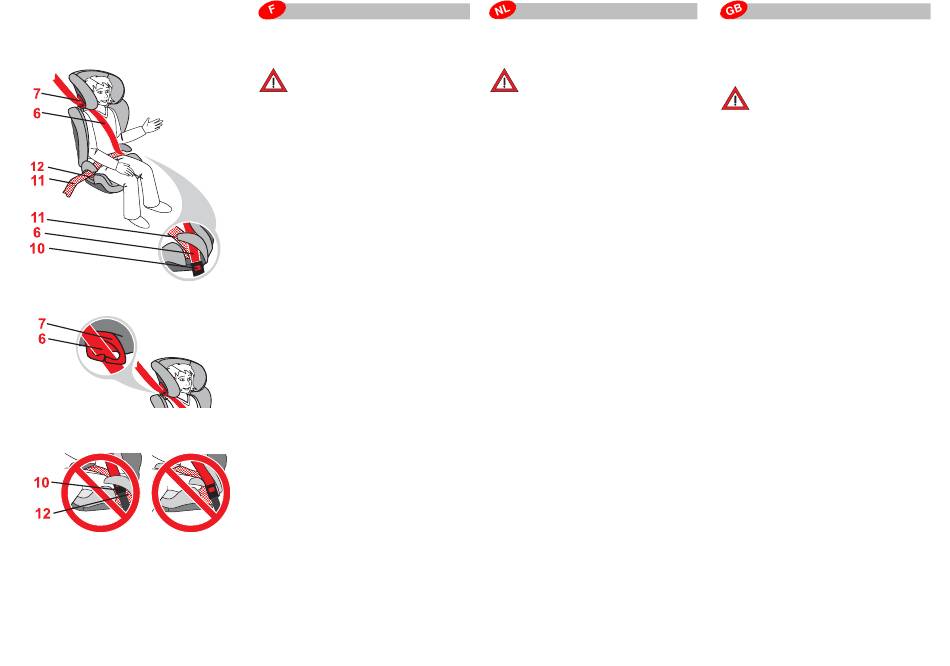 F

NL

GB

7
6
12
11
11
6
10

7
6

10
12