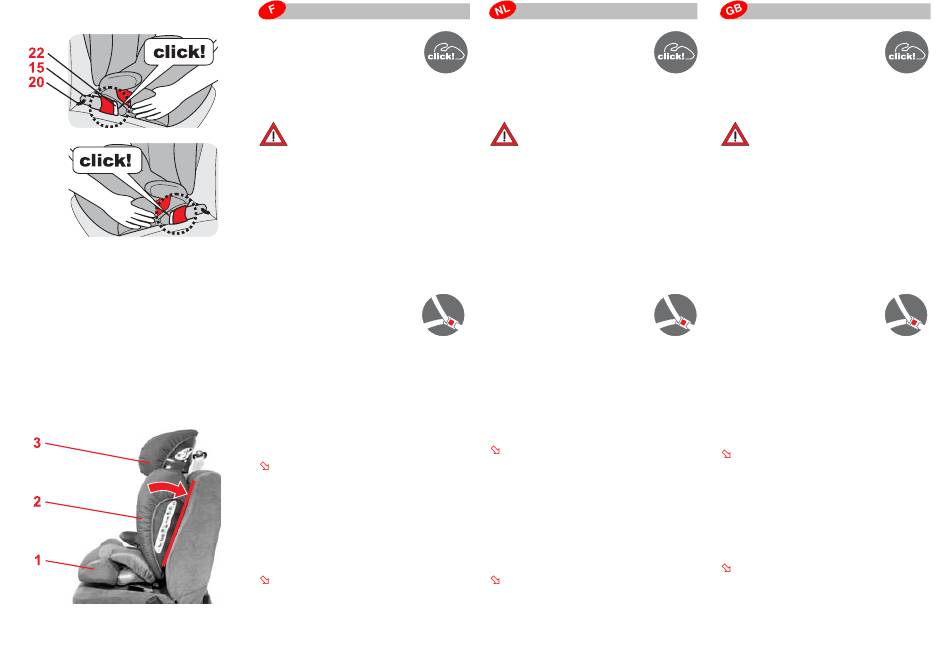 22
15
20

click!

click!

3
2
1

F

click!

NL

click!

GB

click!