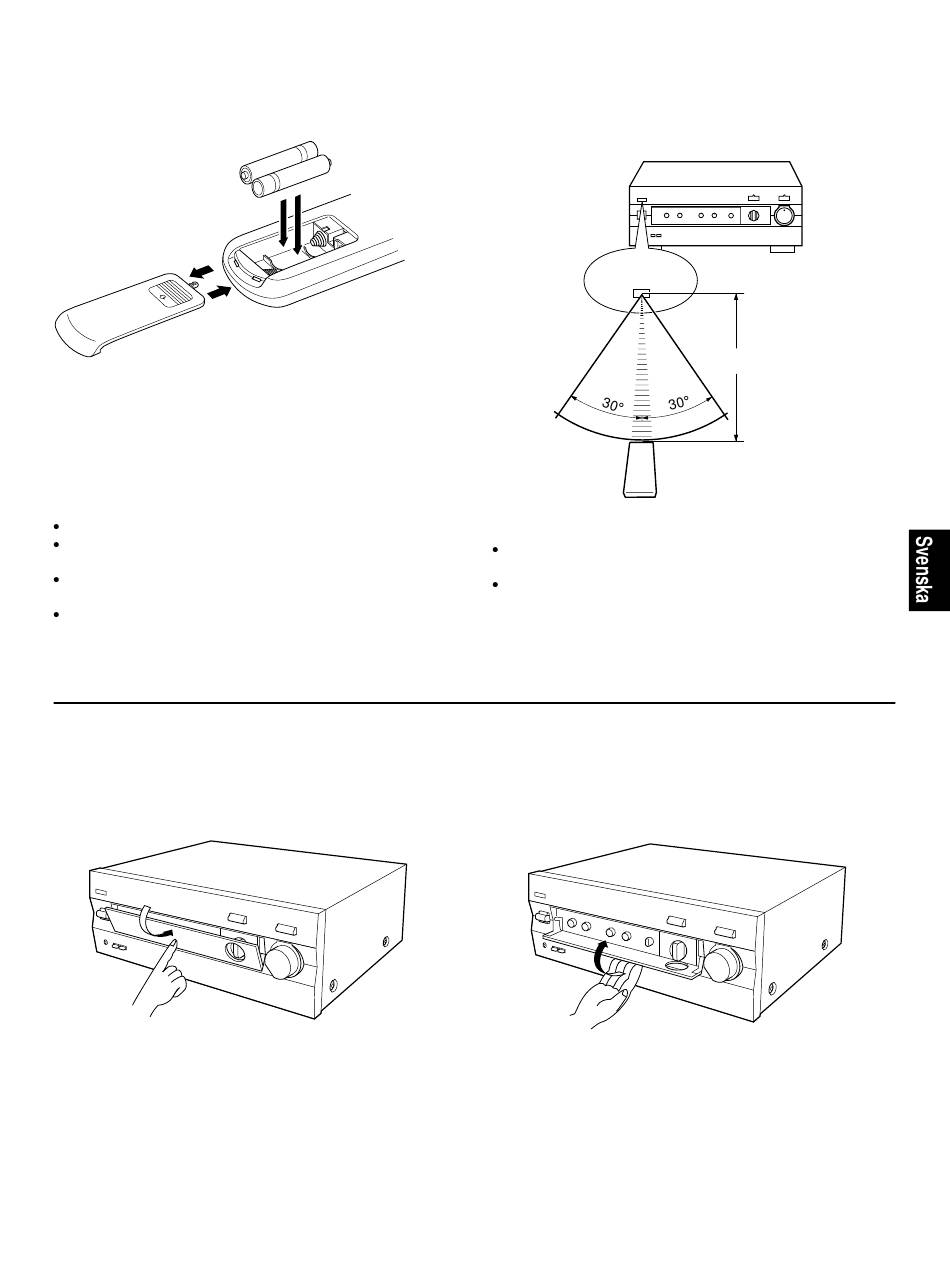 30°
30°

Svenska