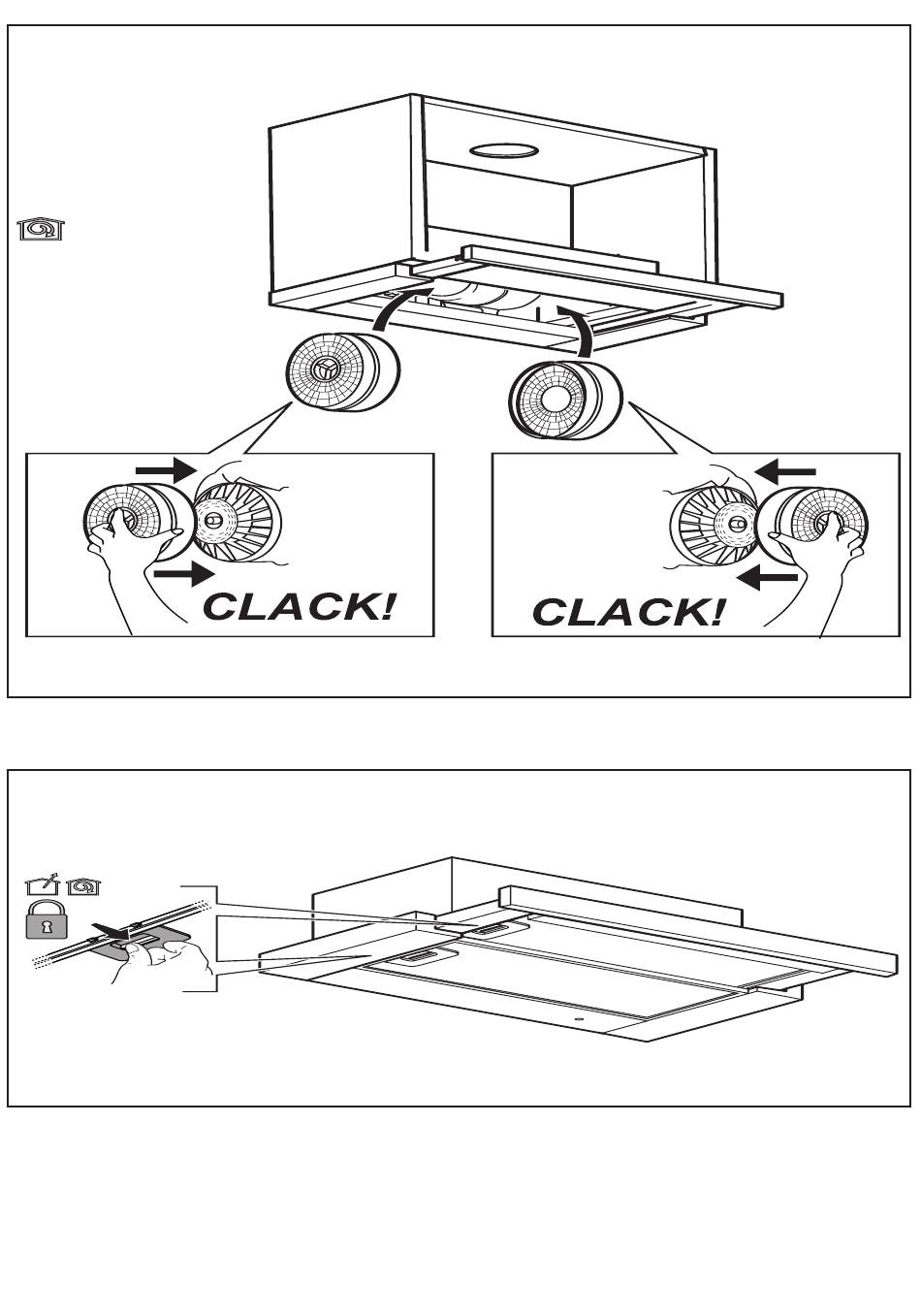 CLACK!

CLACK!