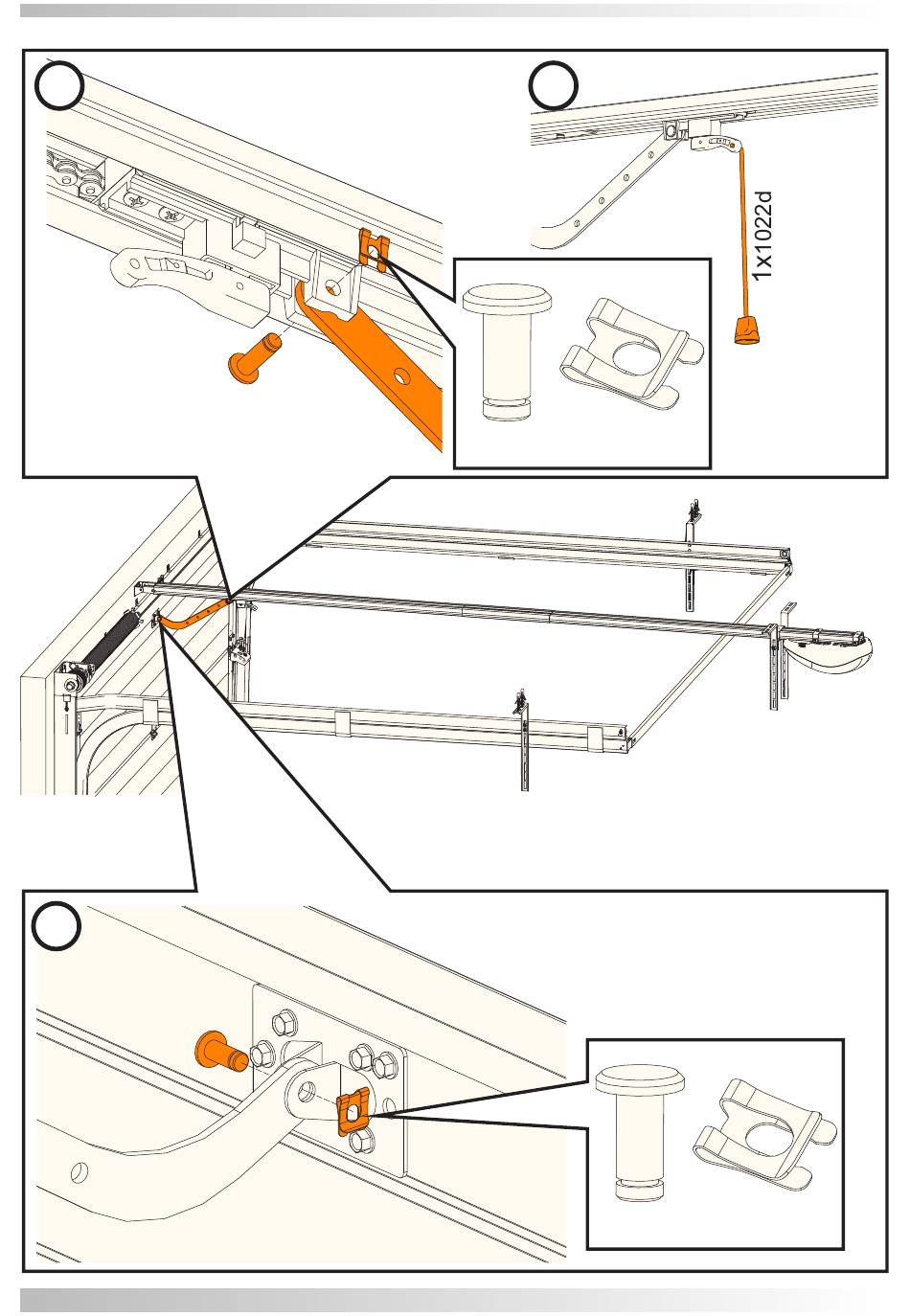 1x1022d