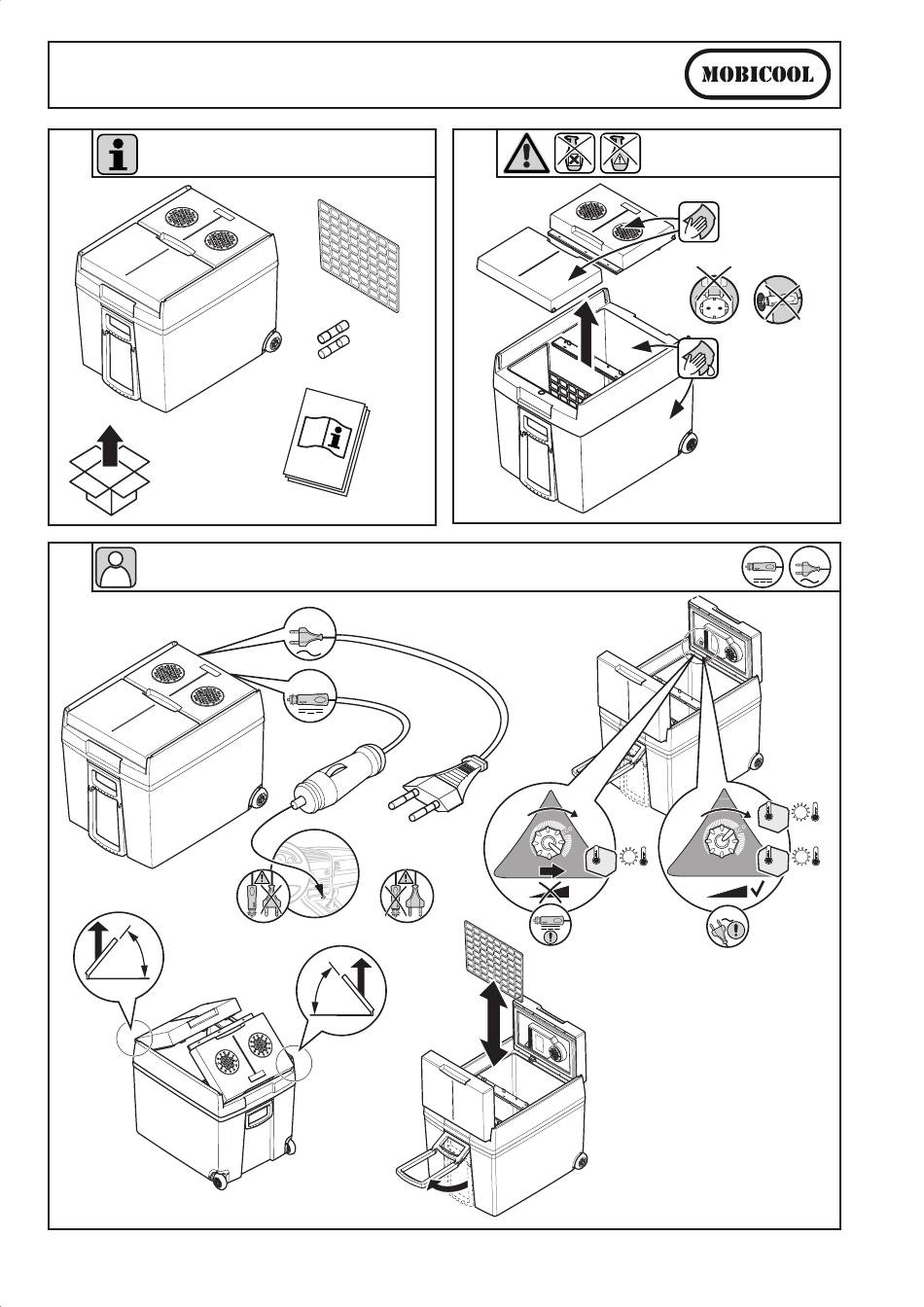 MOBICOOL