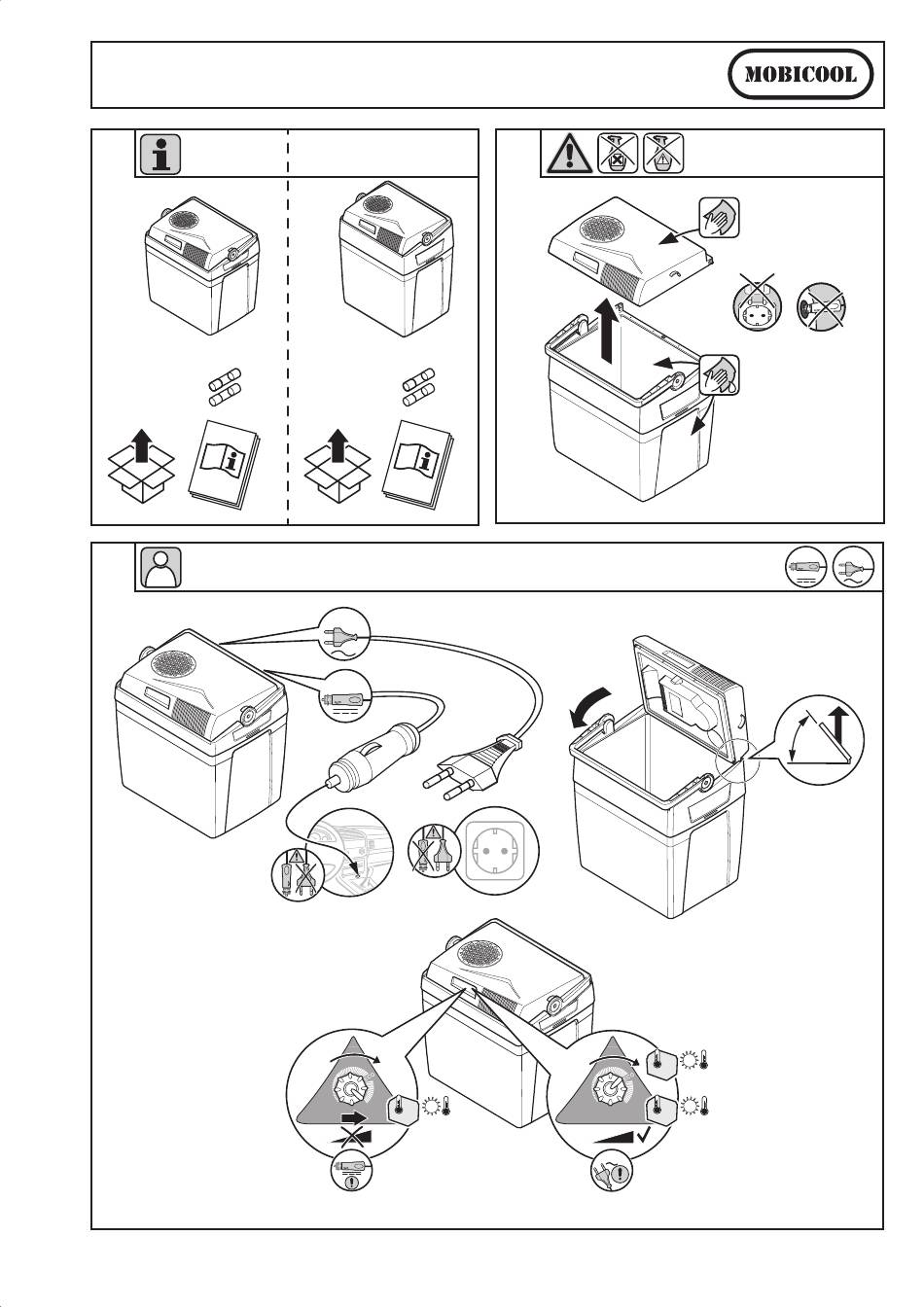 MOBICOOL