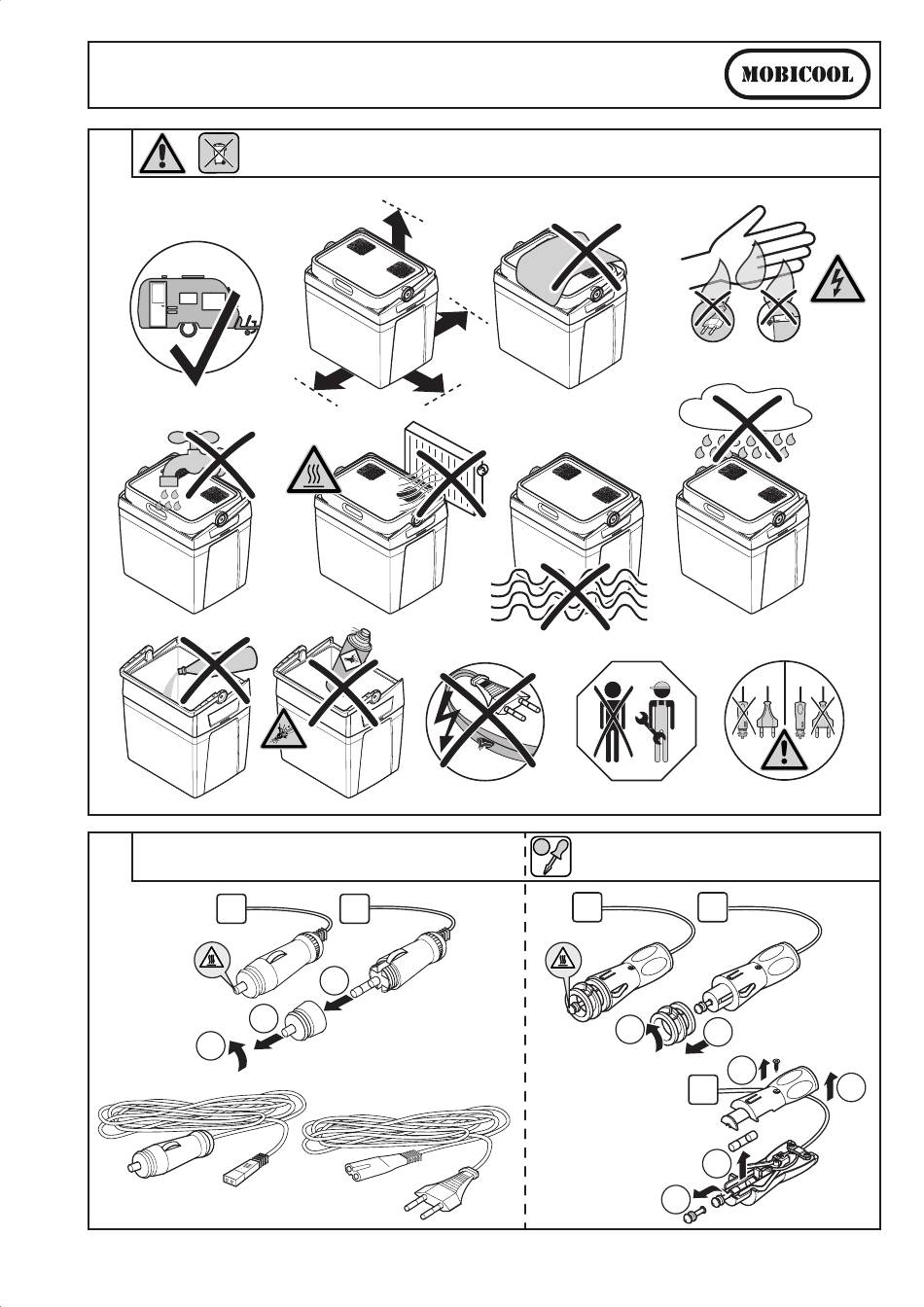 MOBICOOL