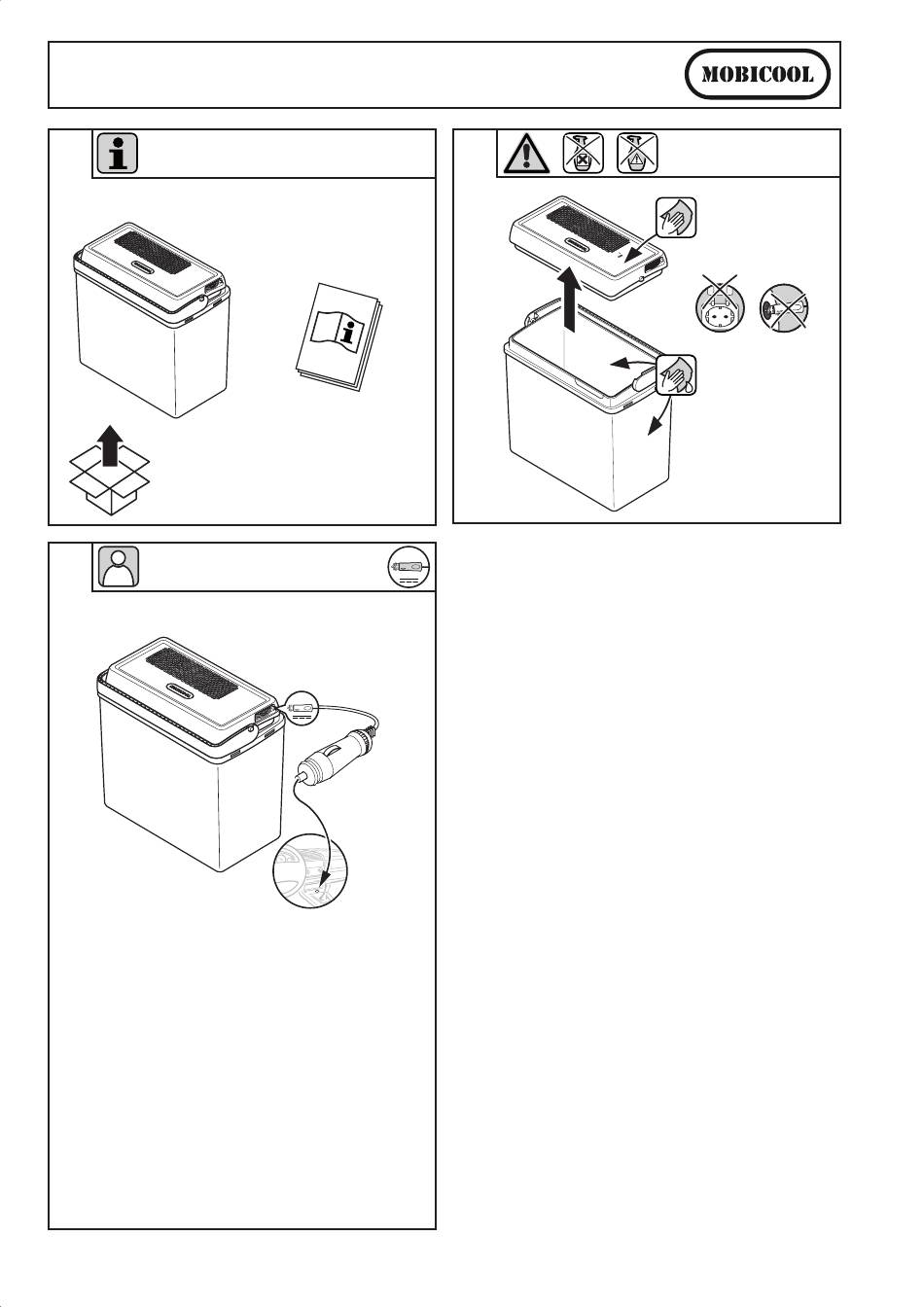 MOBICOOL