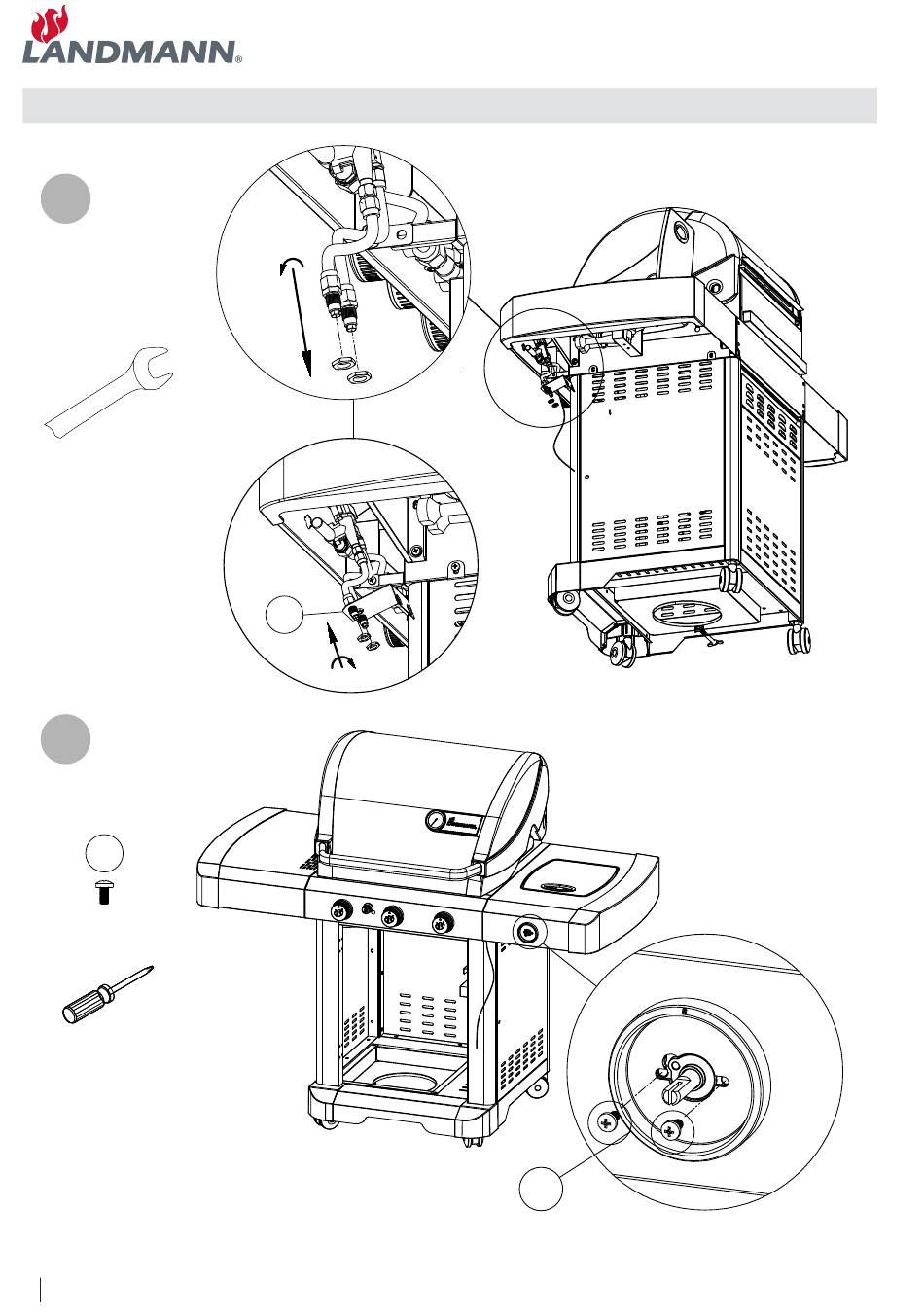 LANDMANN®