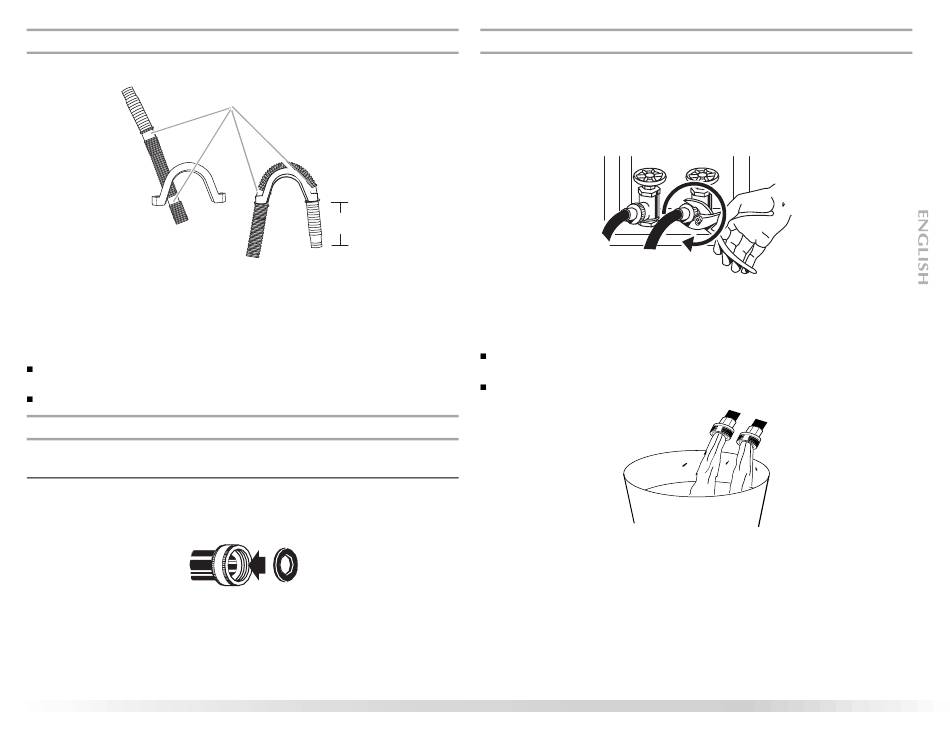 ENGLISH