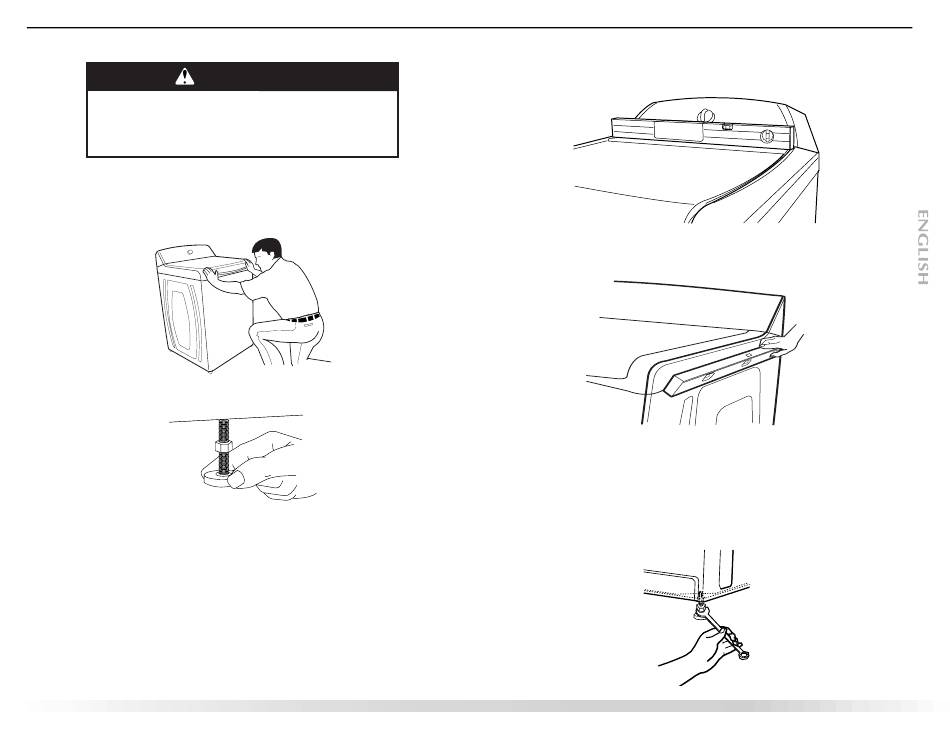 ENGLISH