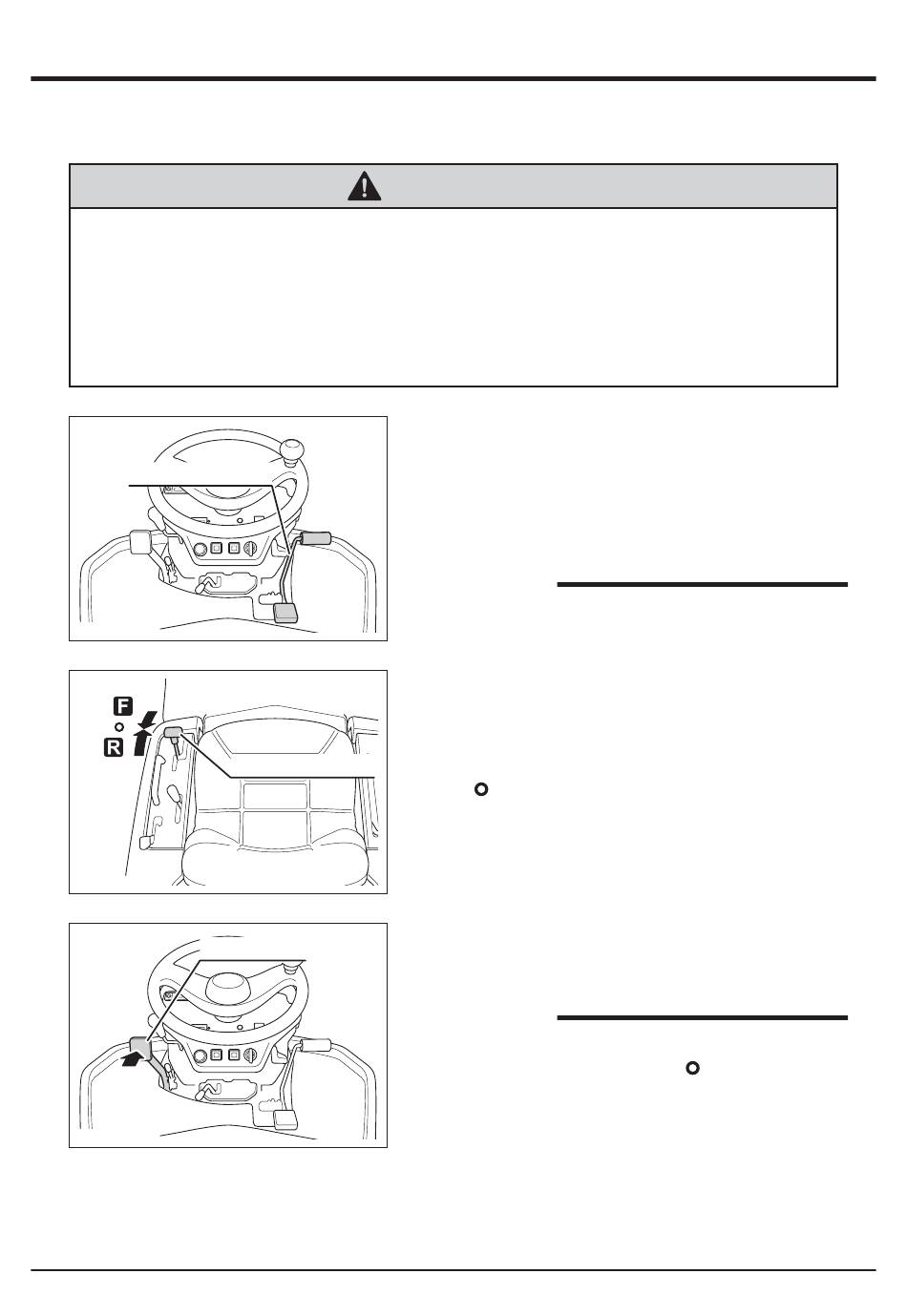 F
R