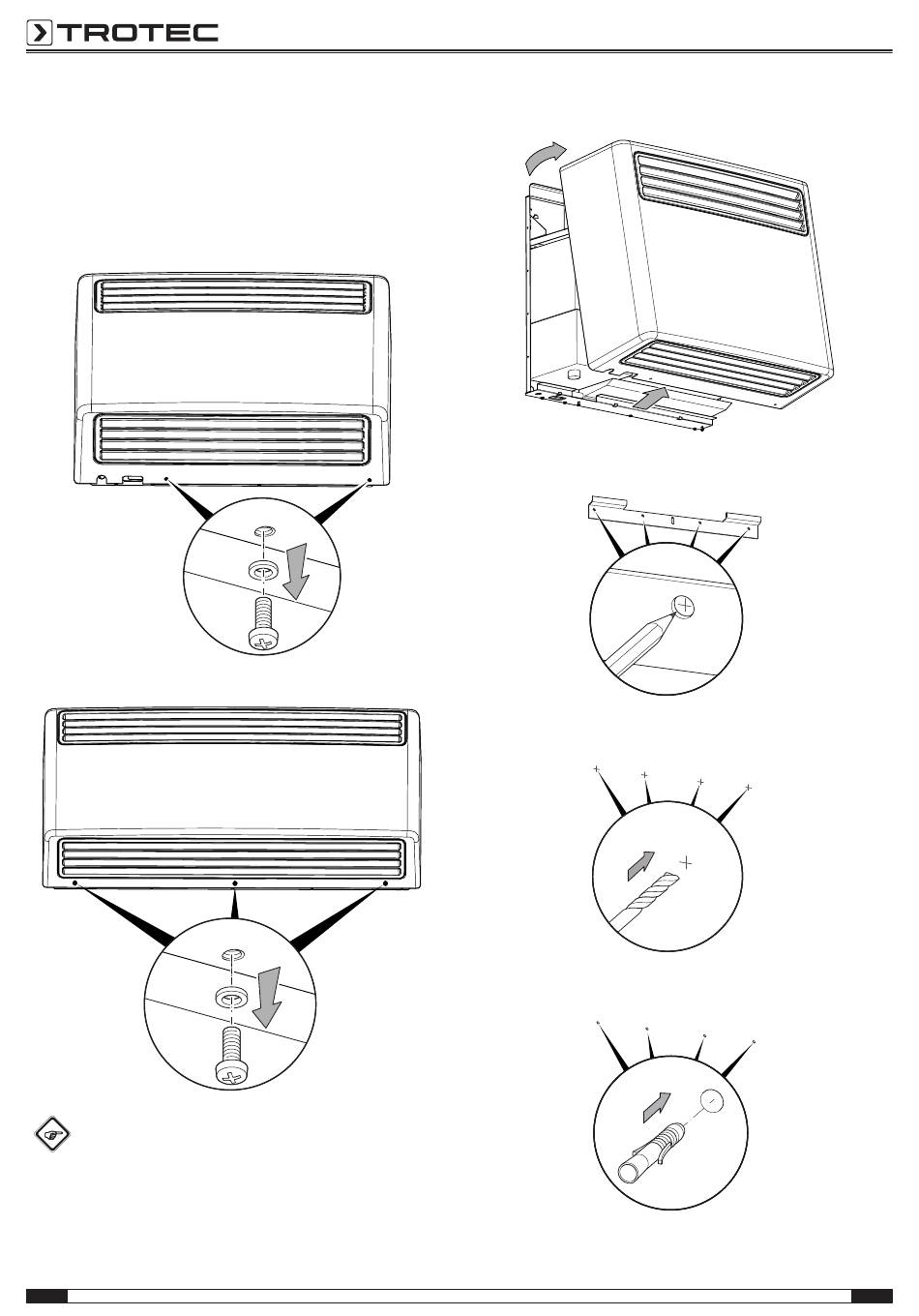 TROTEC