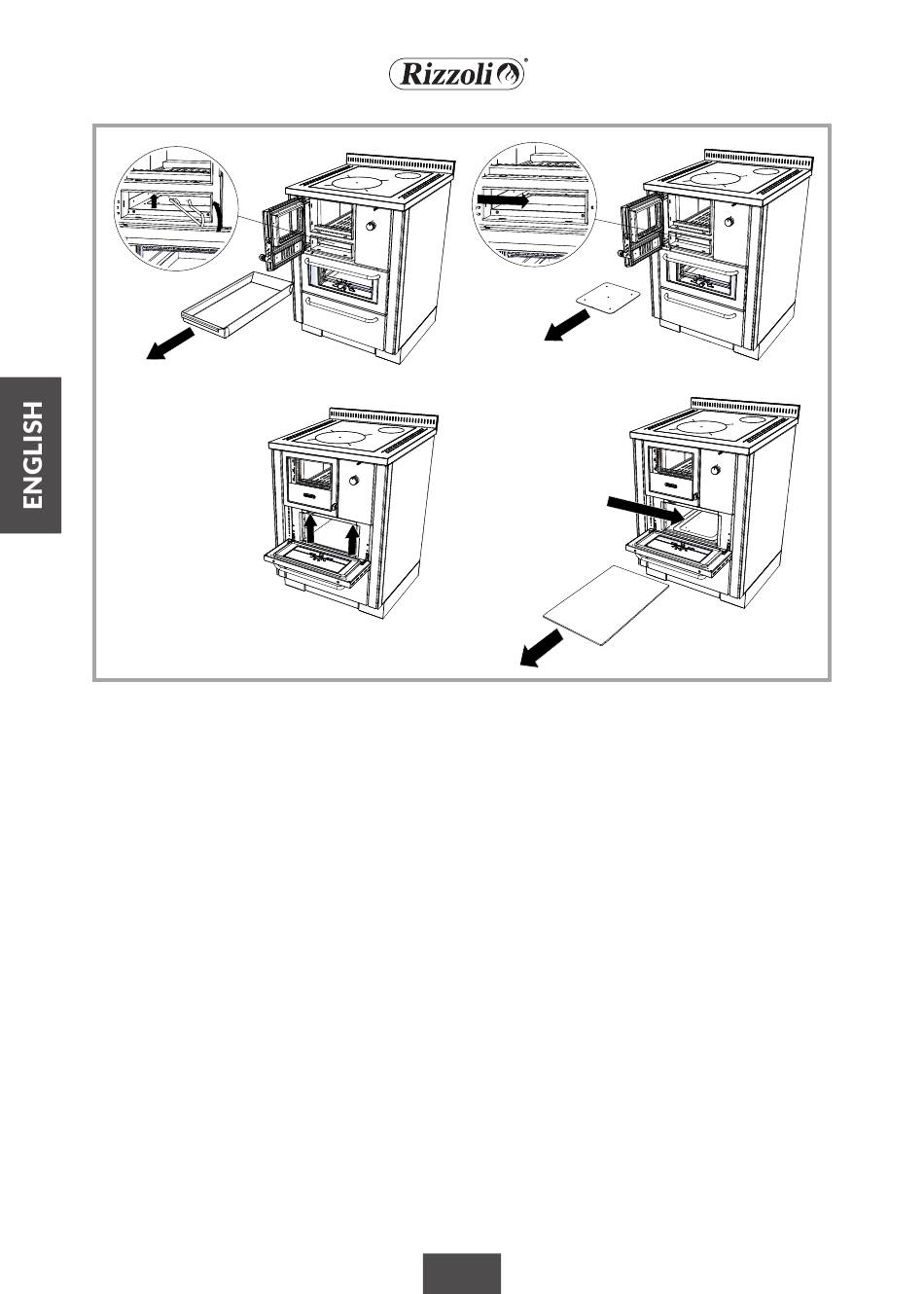 Rizzoli®

ENGLISH