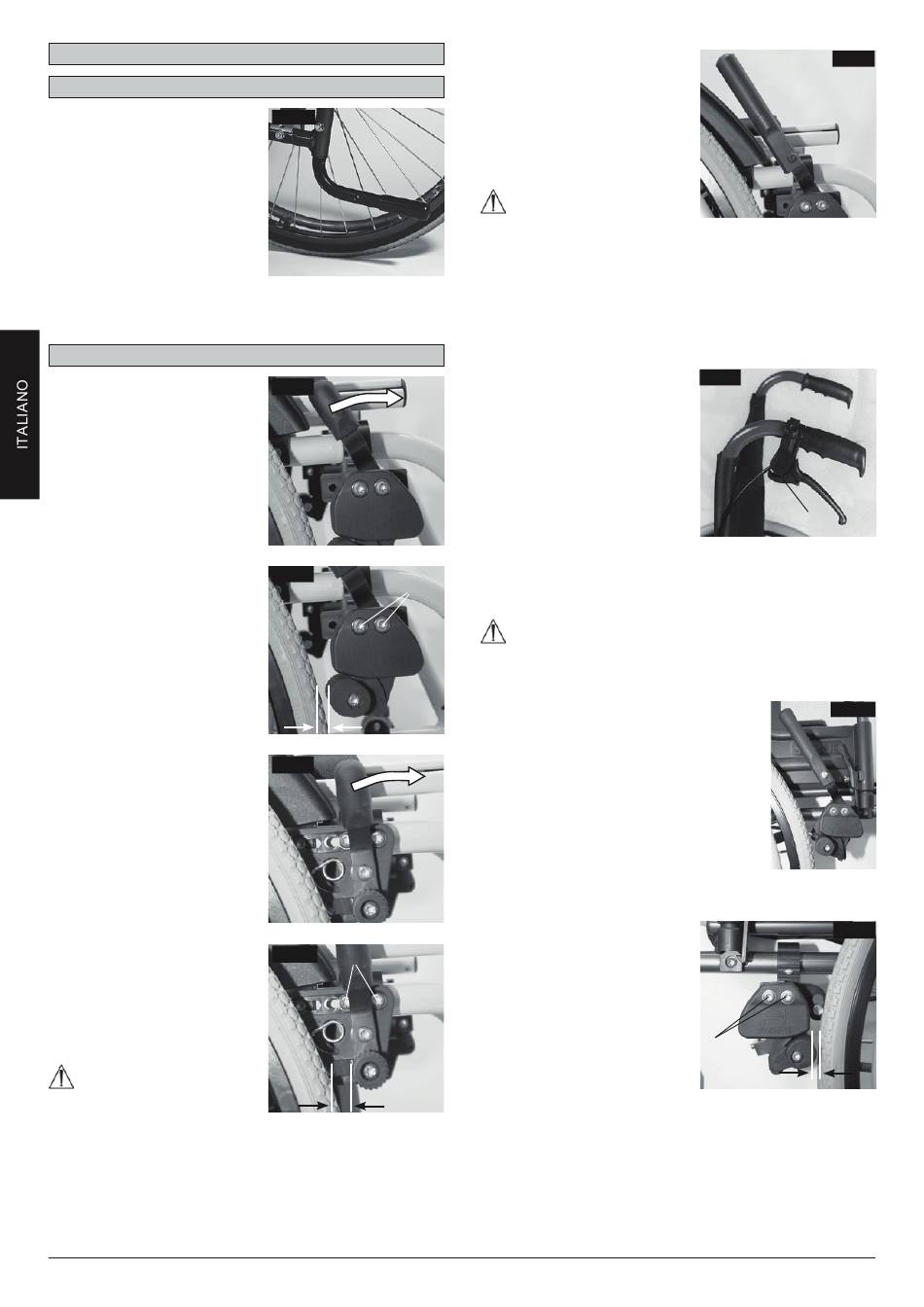 ITALIANO