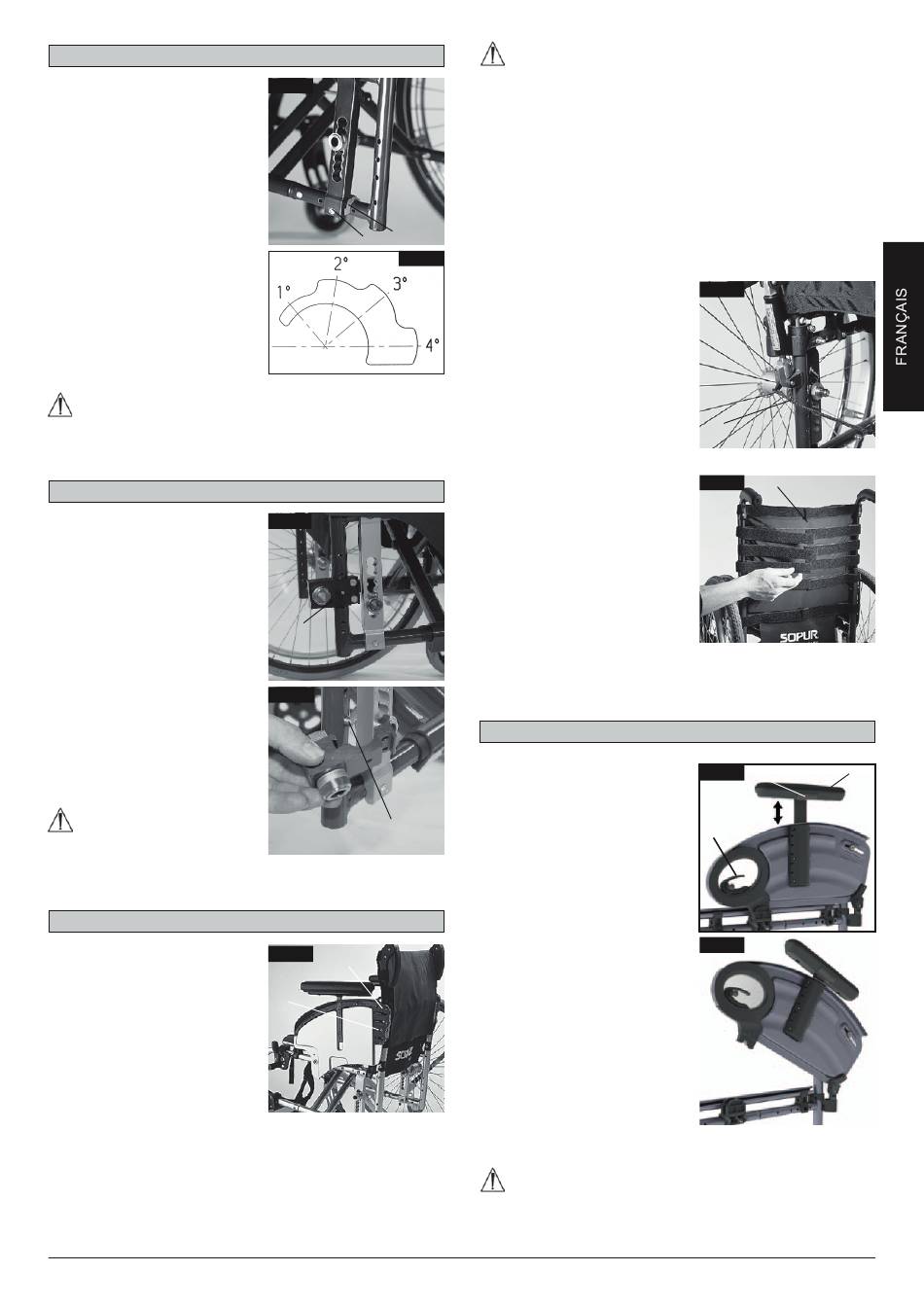 2°

1°

3°

4°

FRANÇAIS

SOPUR