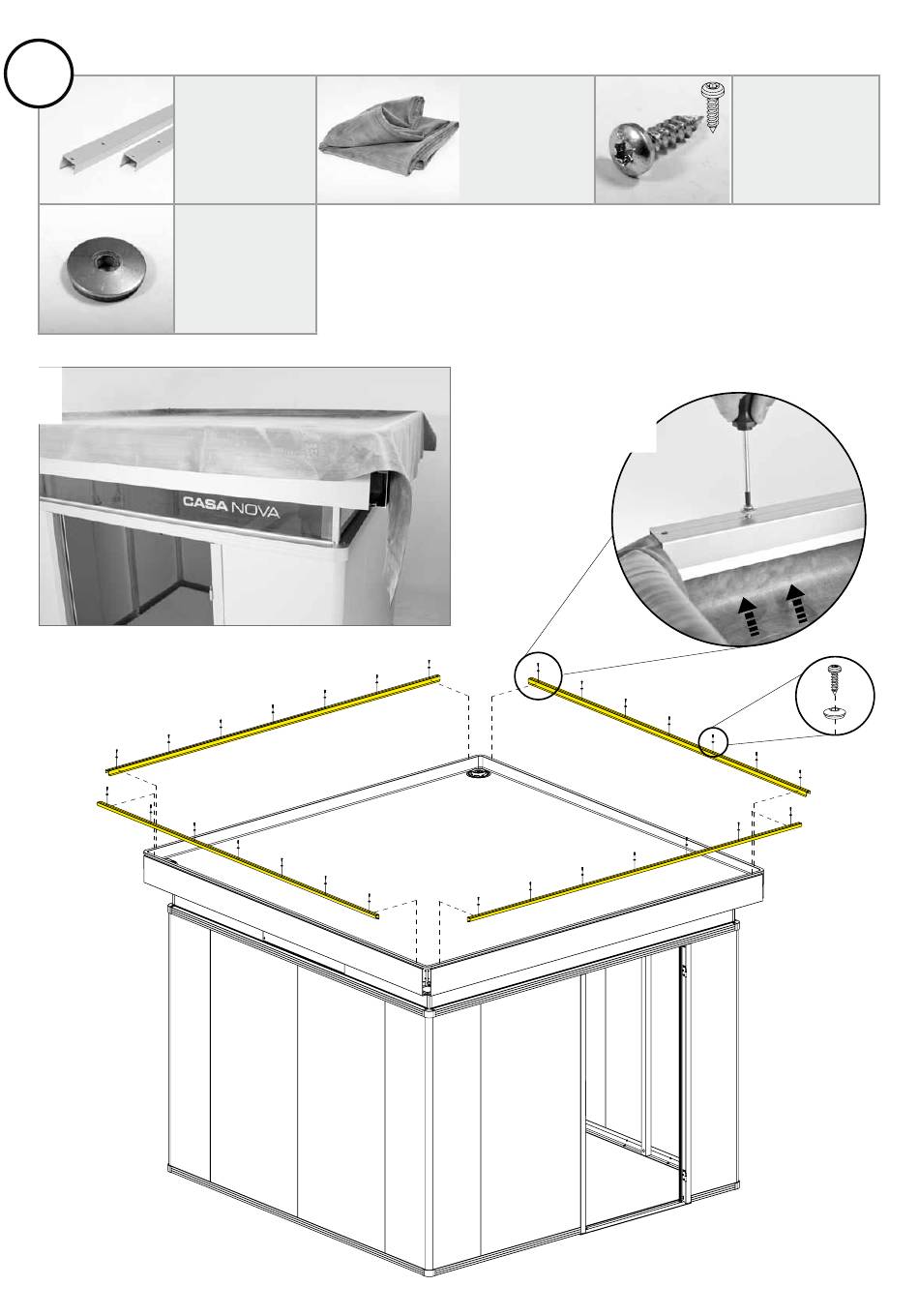 CASA NOVA