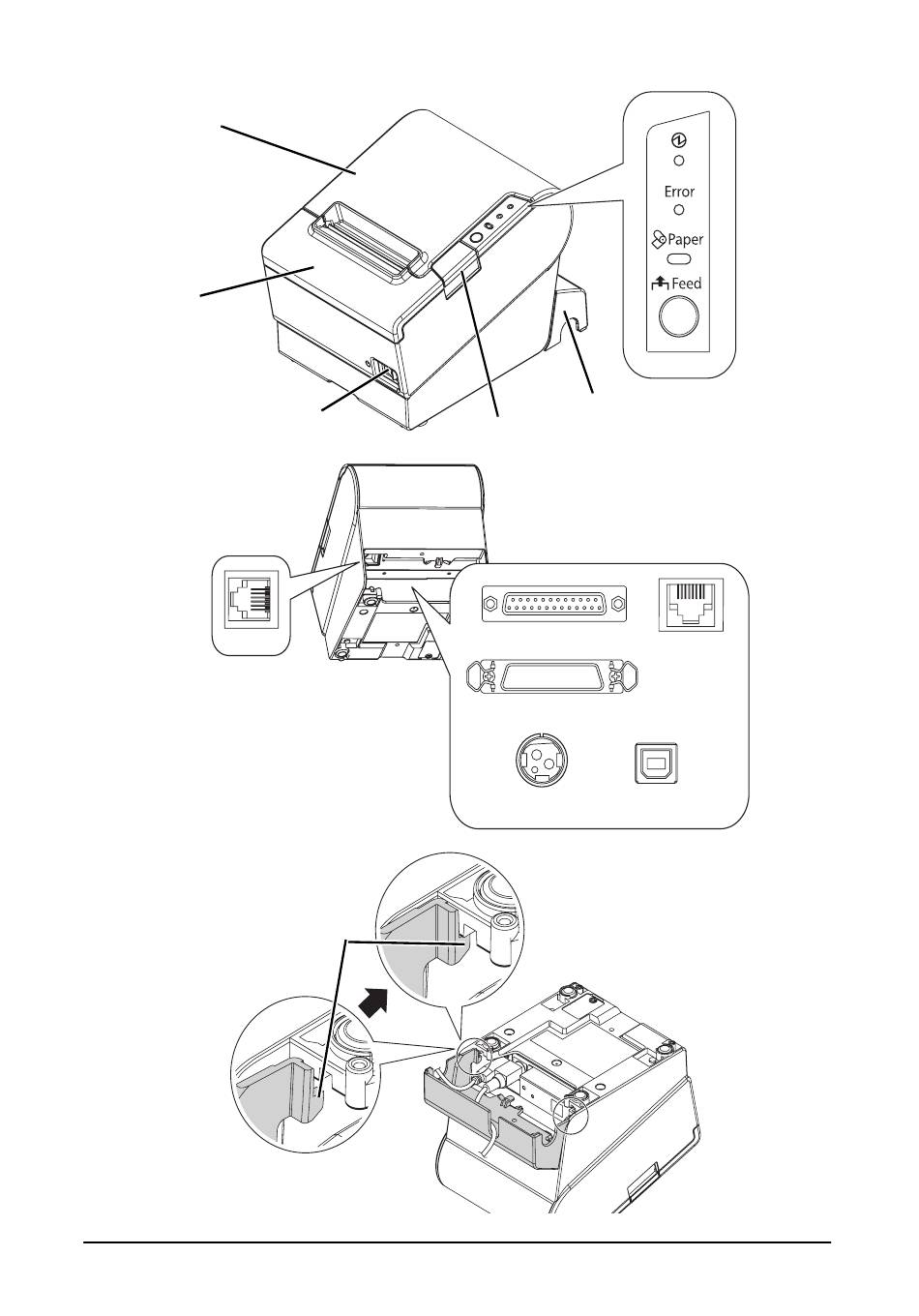 Error

Paper

Feed