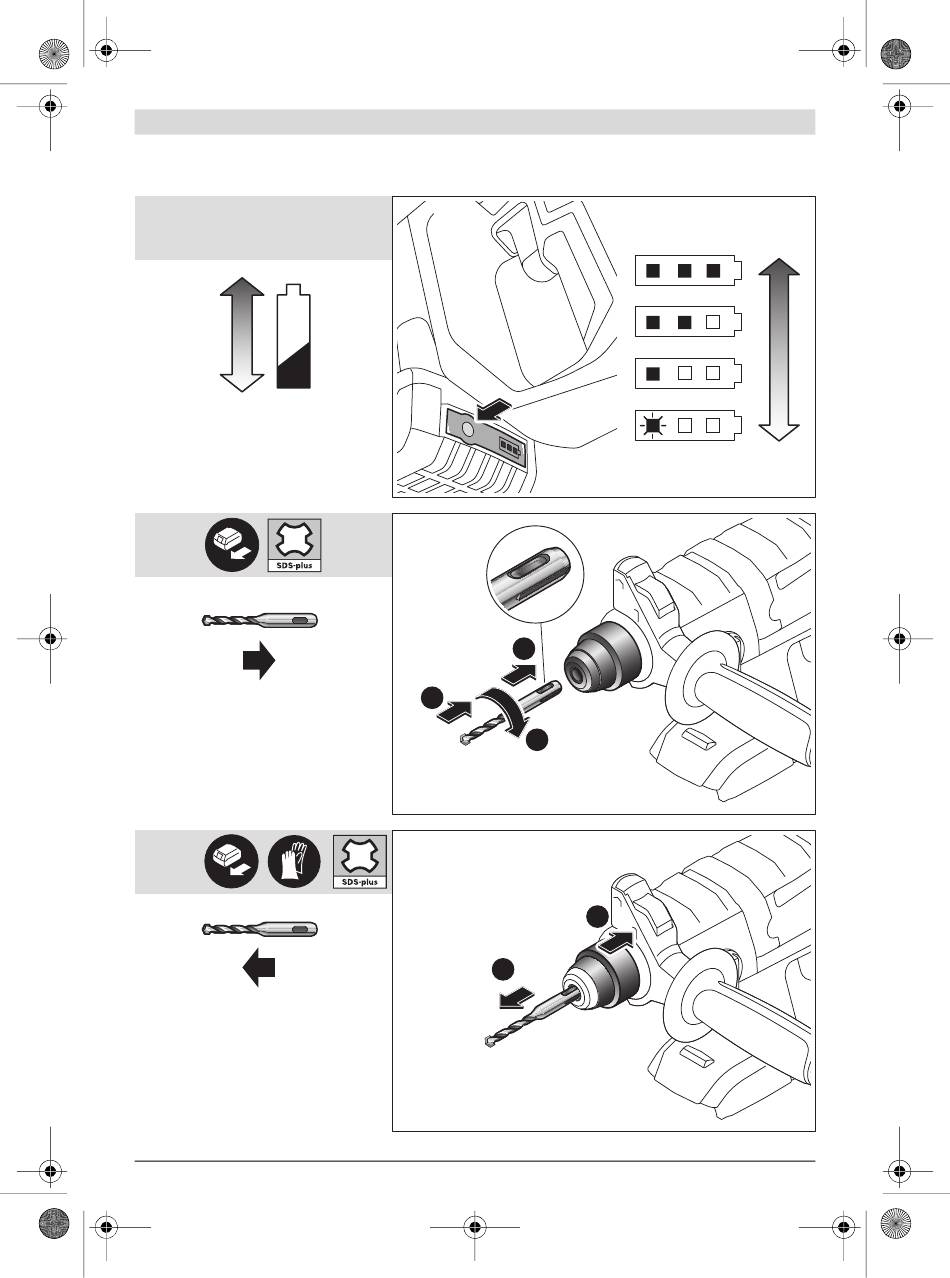 SDS-plus

SDS-plus