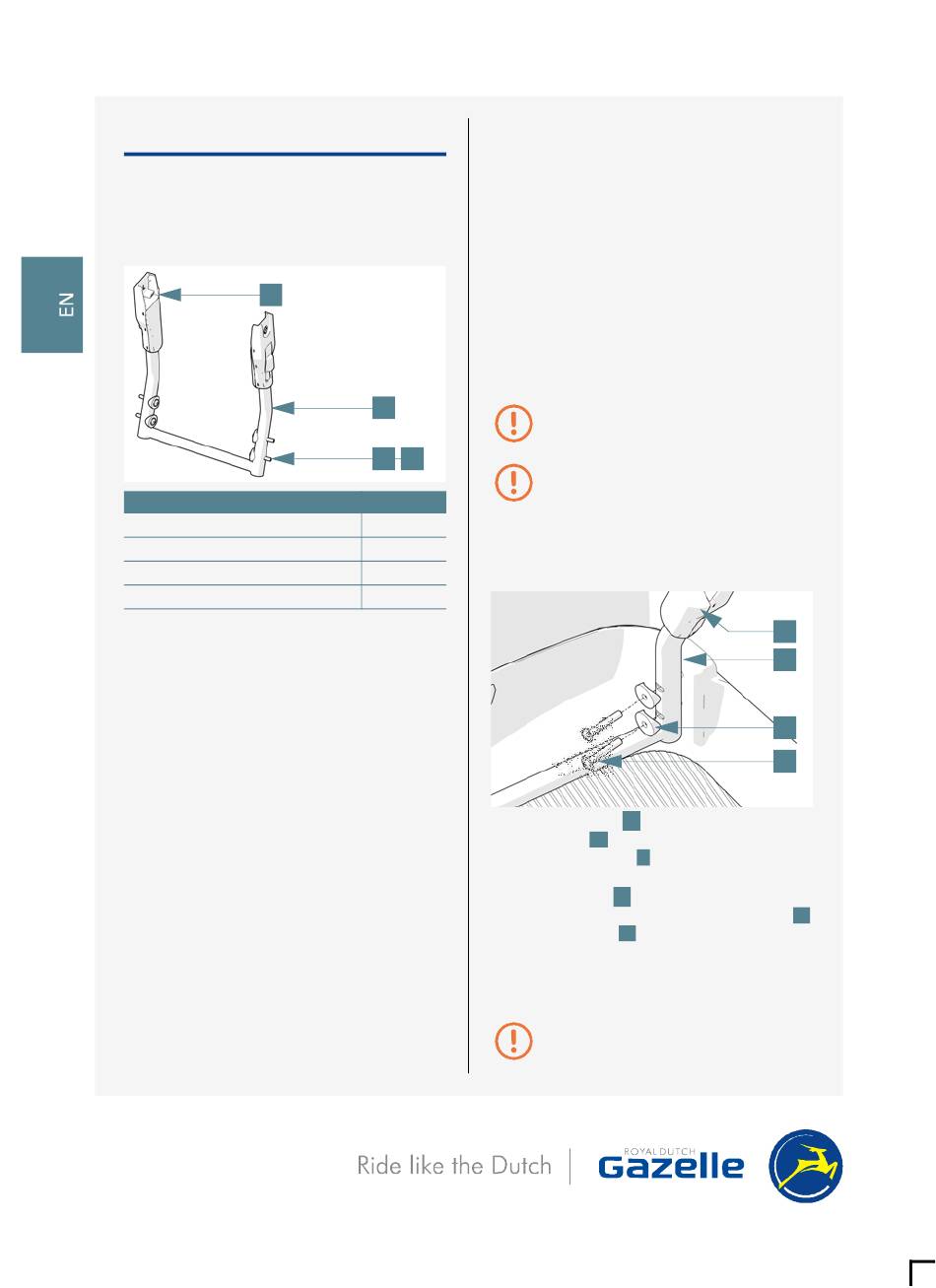 EN

Ride like the Dutch

ROYAL DUTCH

Gazelle