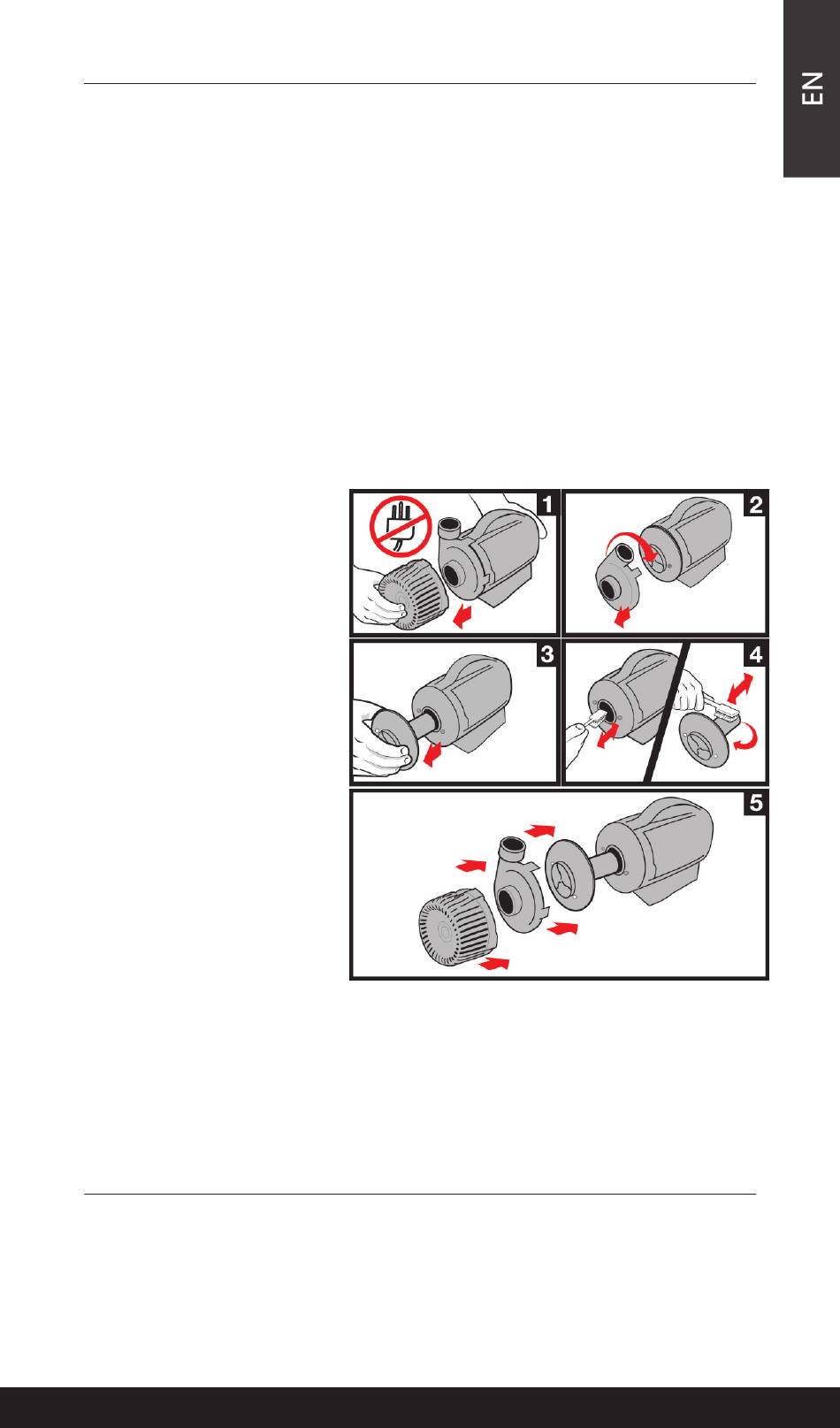 EN

1

2

3

4

5