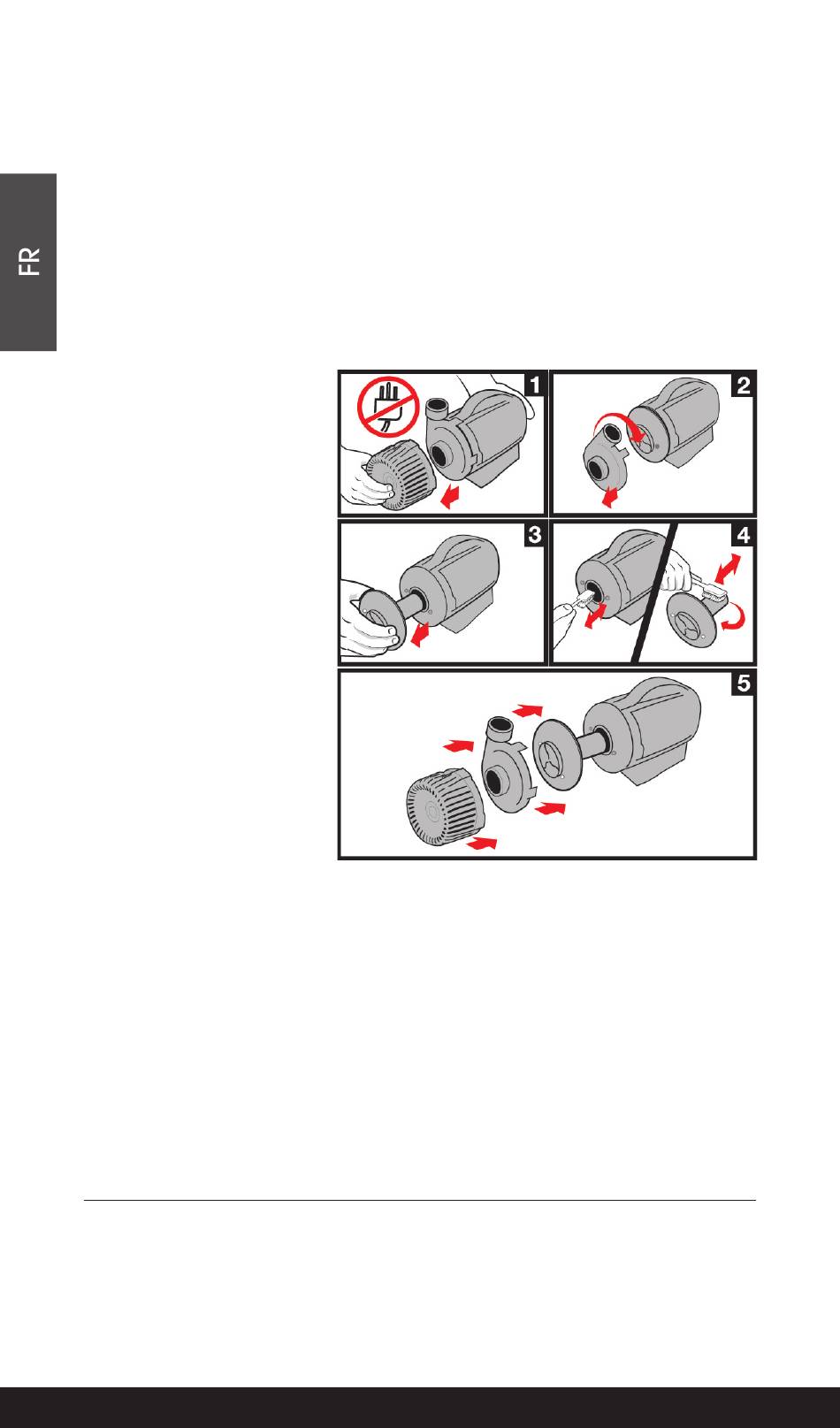 FR

1

2

3

4

5