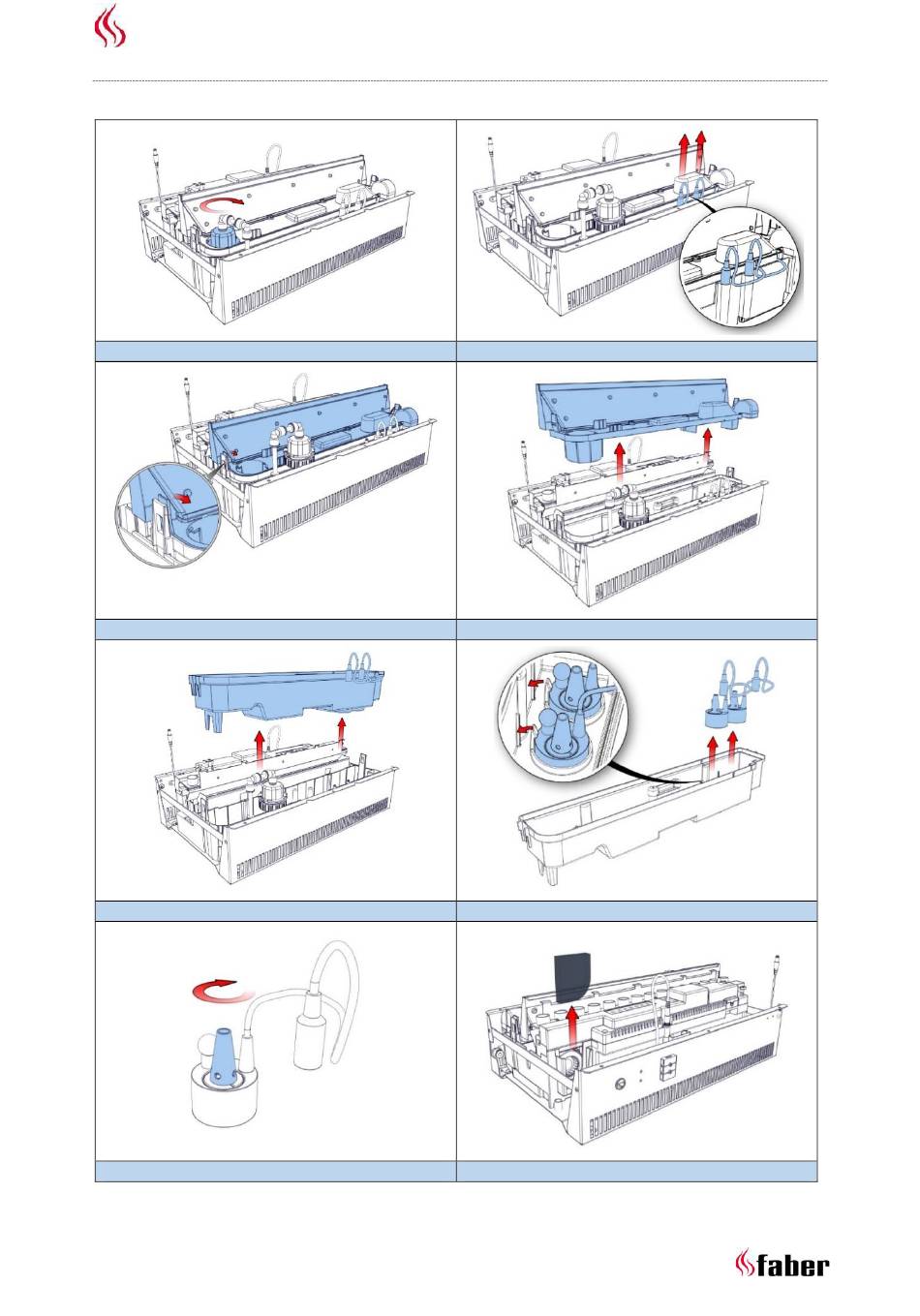 faber