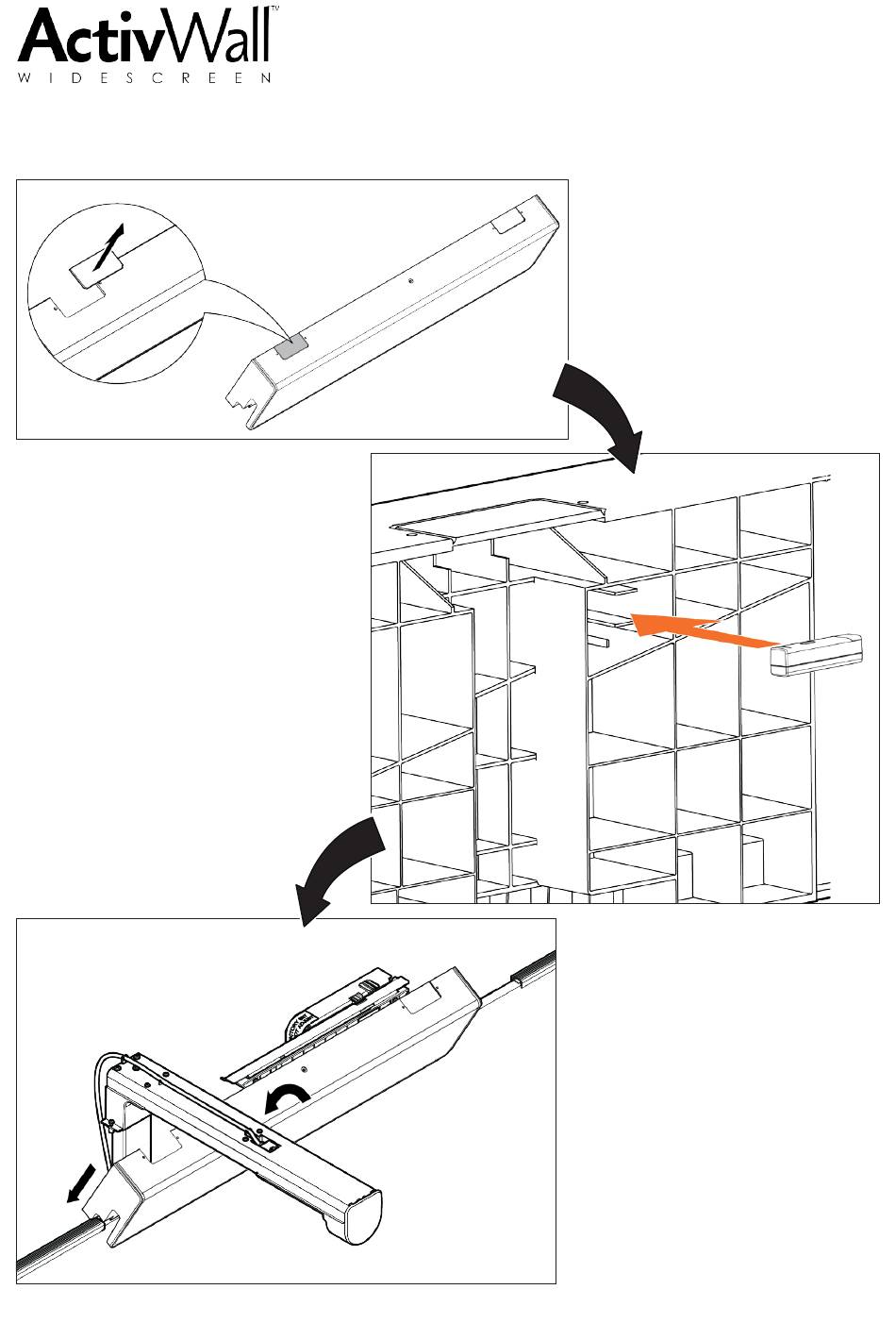 ActivWall™
WIDESCREEN