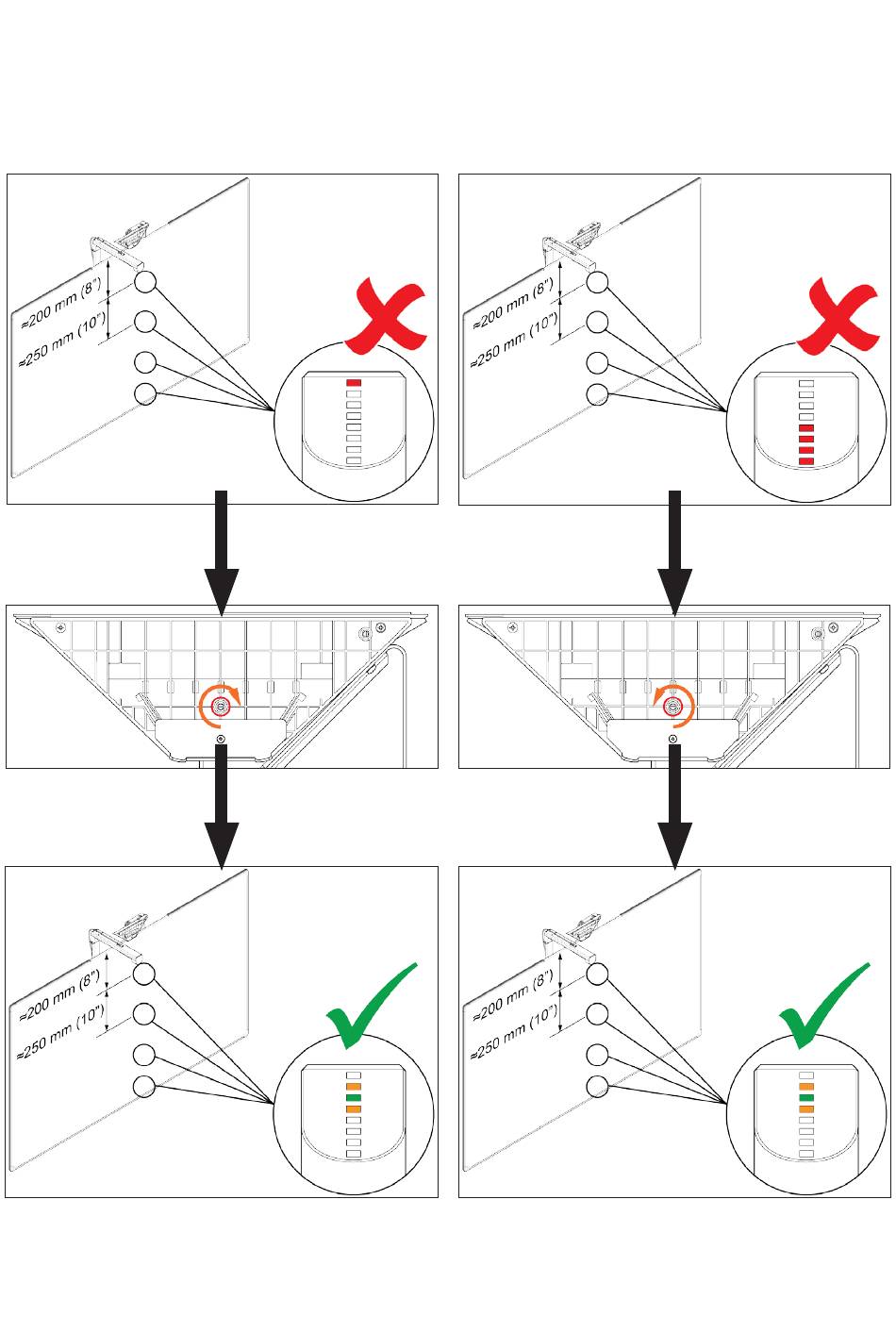 ≈200 mm (8")
≈250 mm (10")

≈200 mm (8")
≈250 mm (10")

≈200 mm (8")
≈250 mm (10")

≈200 mm (8")
≈250 mm (10")