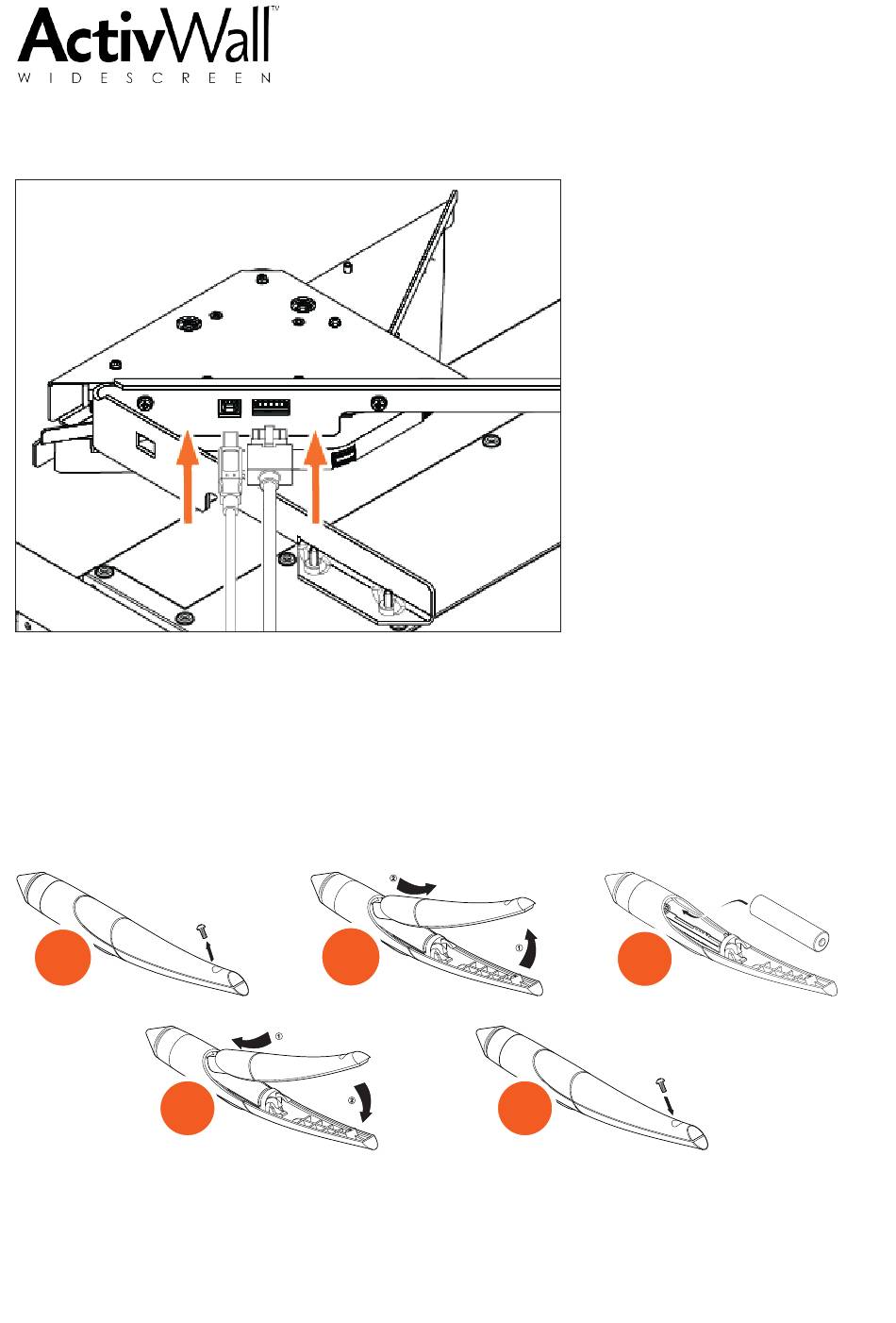 ActivWall™
WIDESCREEN

②
①
①
②