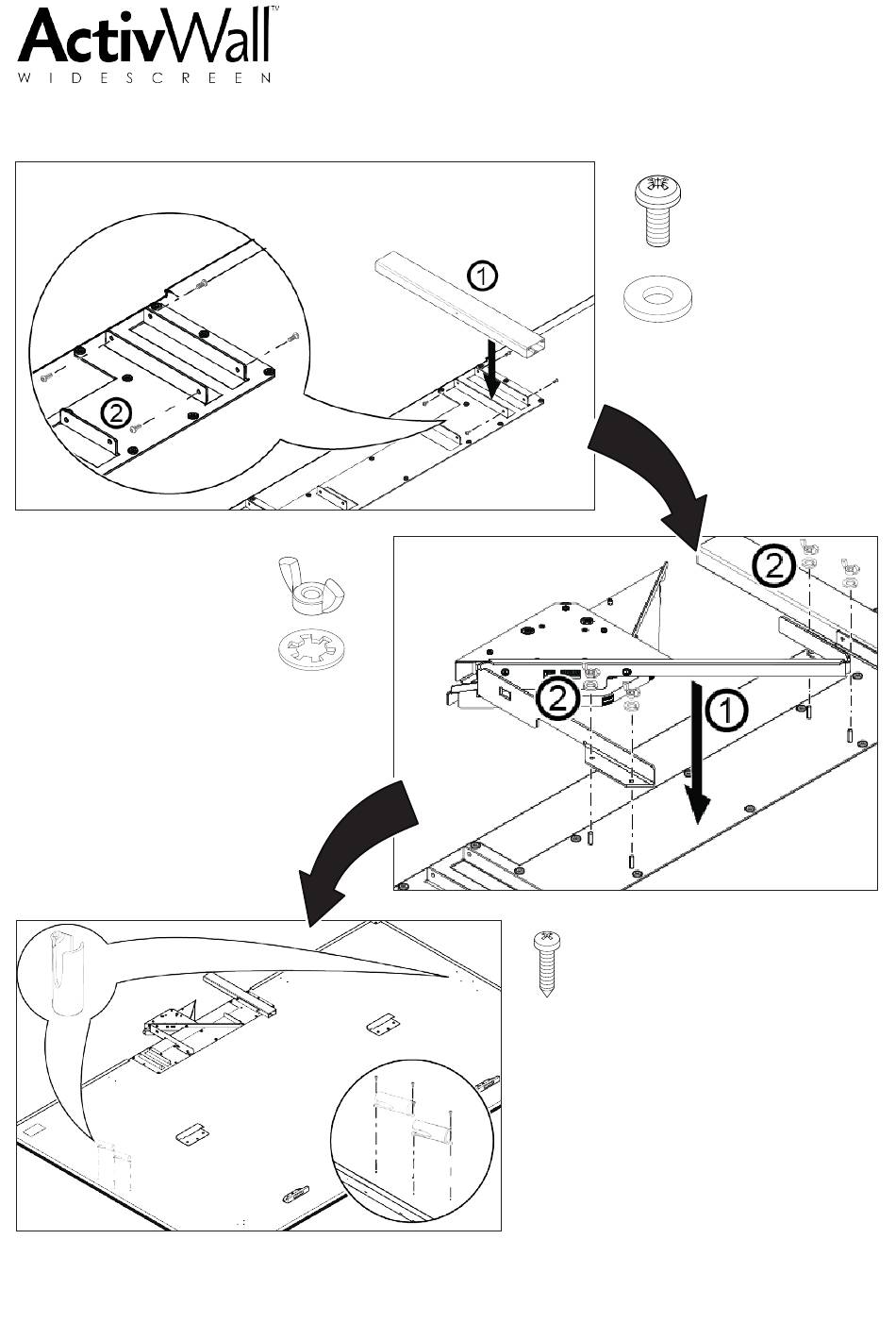 ActivWall™
WIDESCREEN

1
2

2
2
1