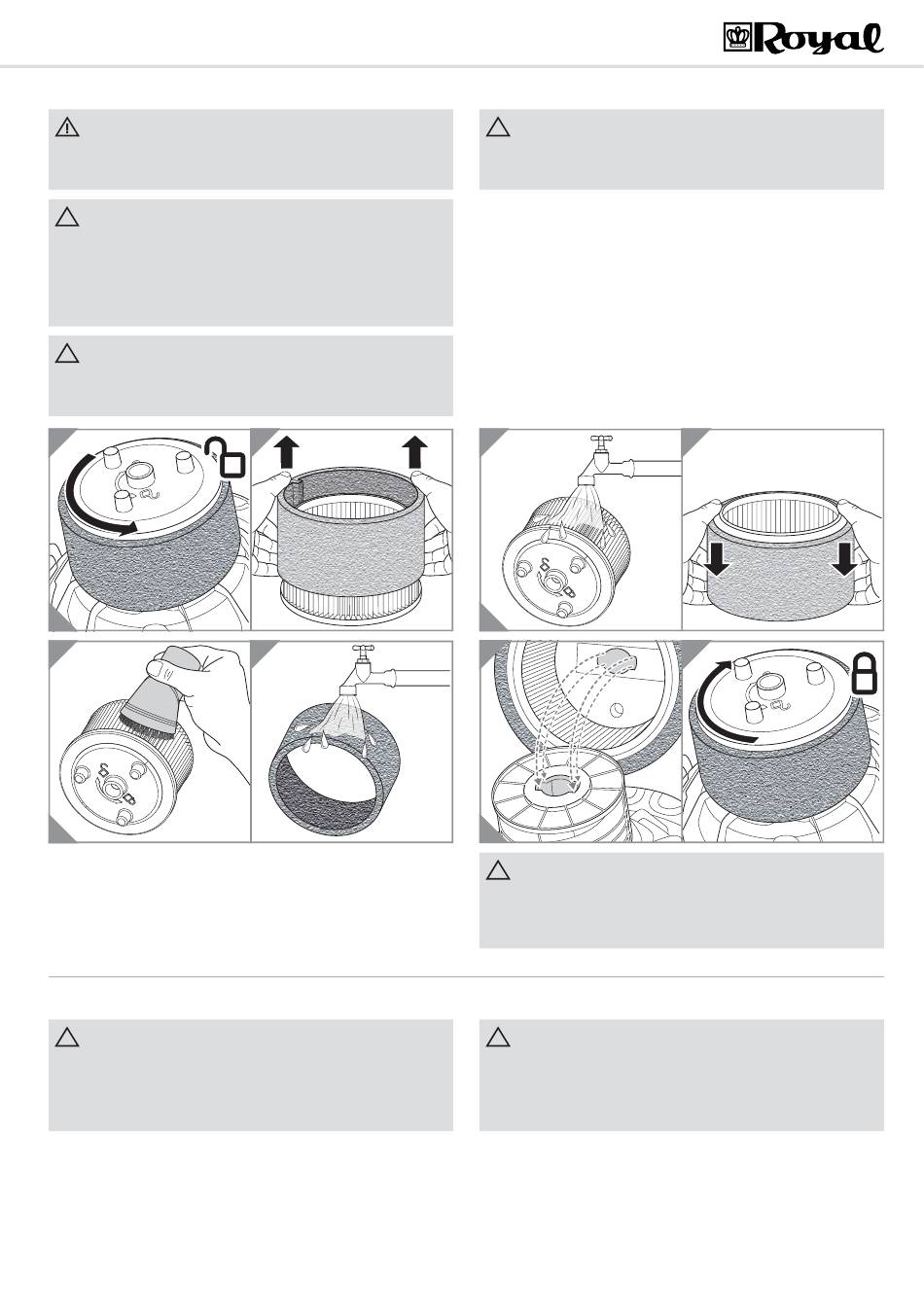 Royal