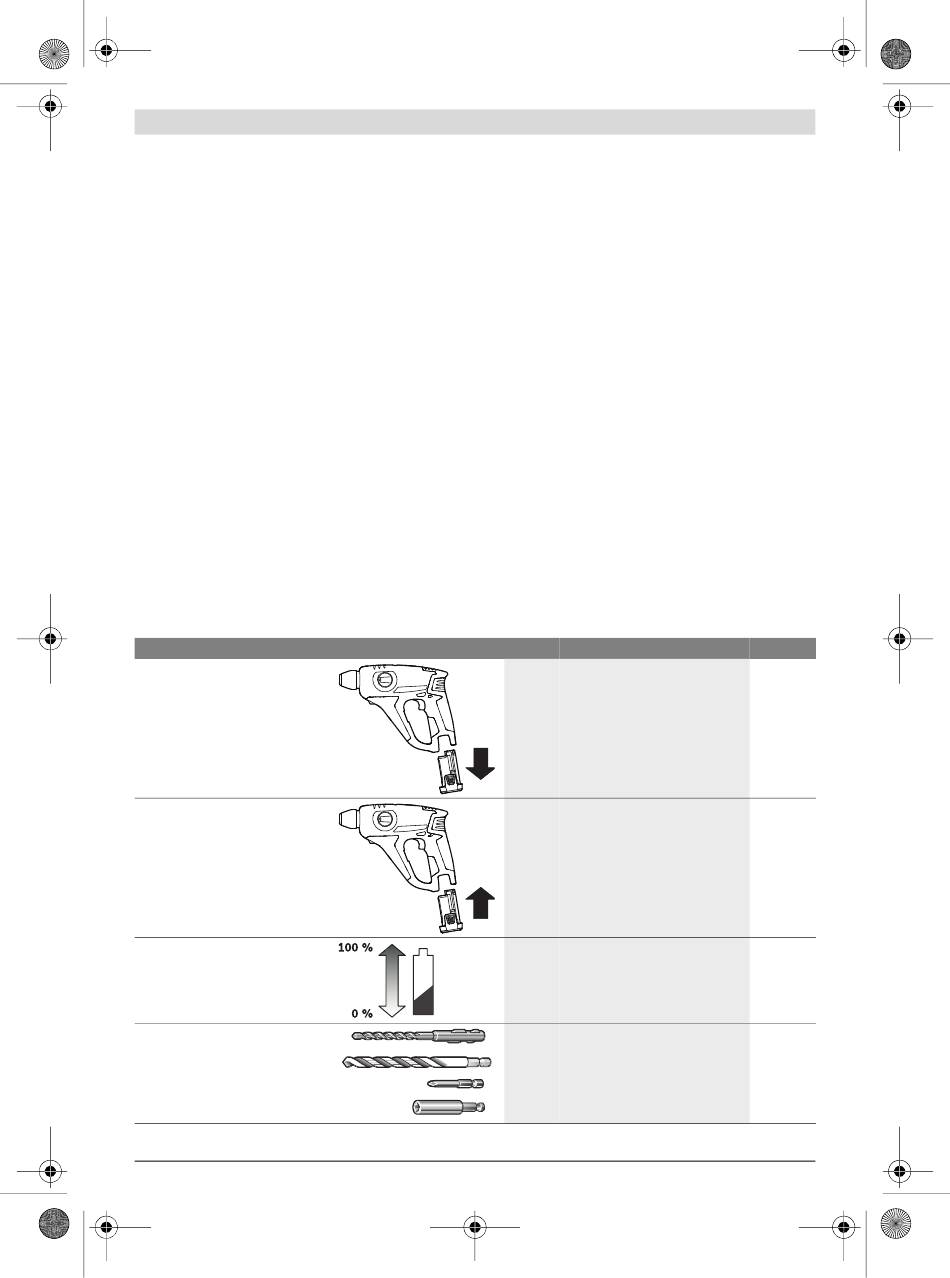 100 %

0 %