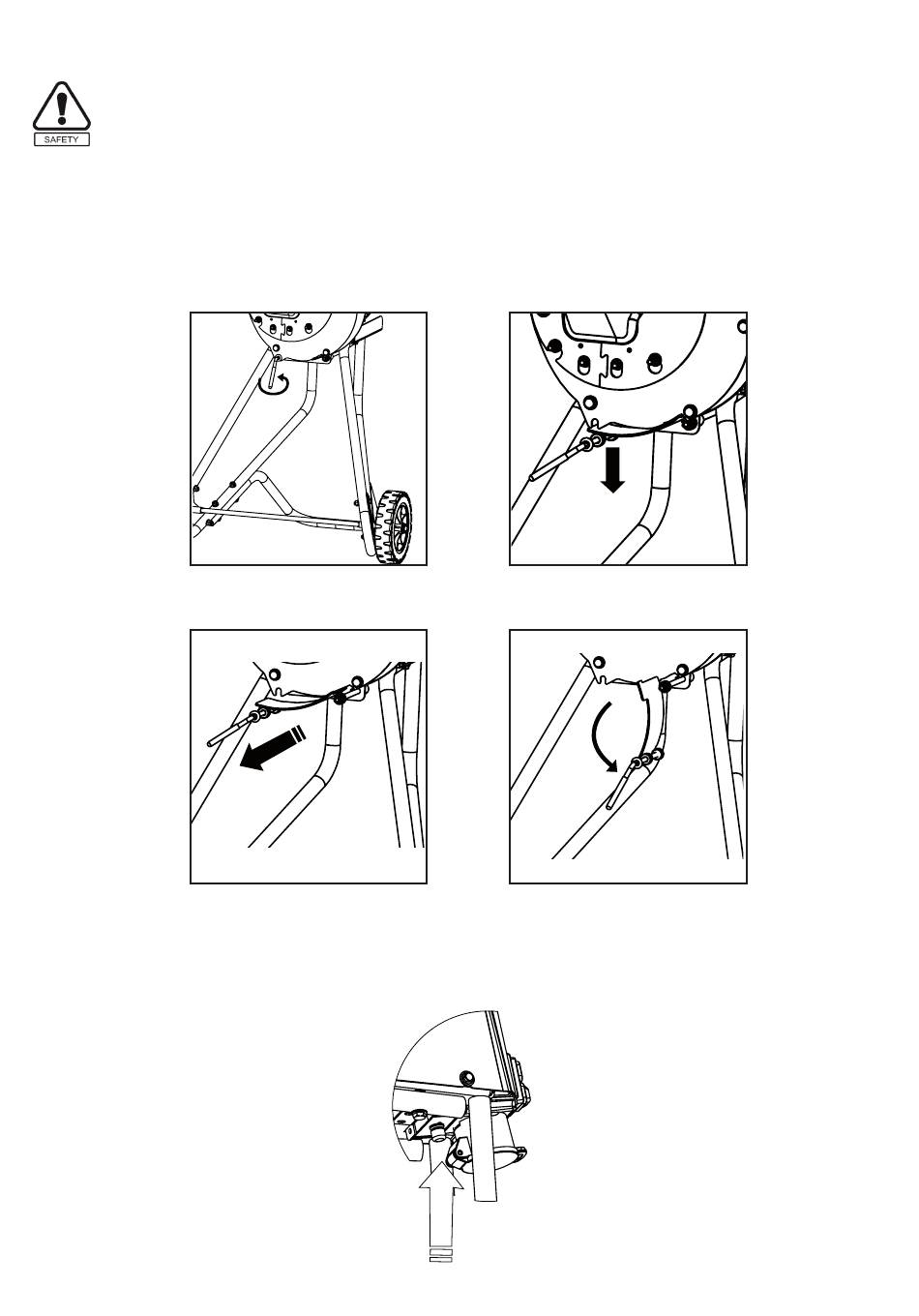 SAFETY