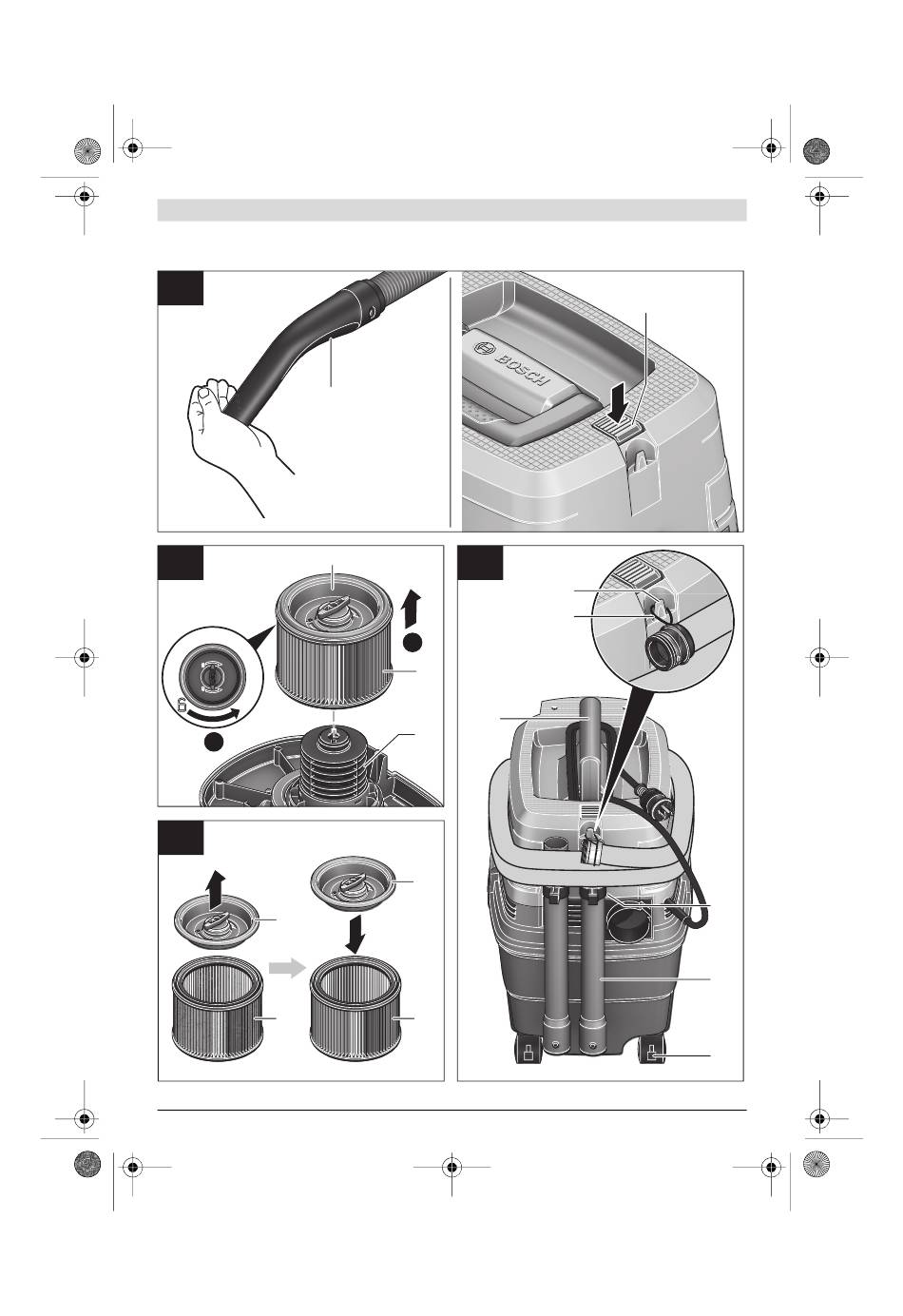 BOSCH