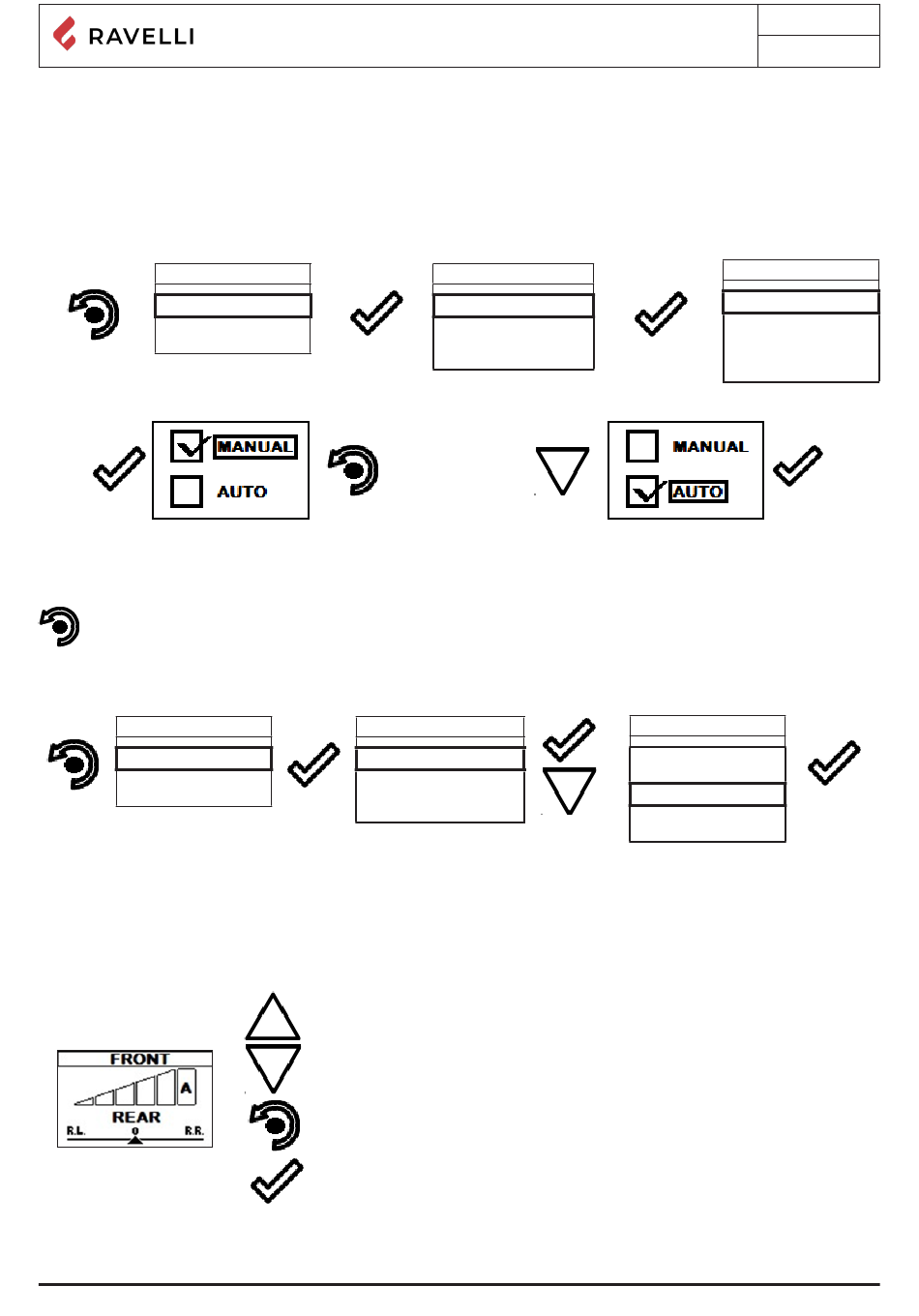 RAVELLI

MANUAL

AUTO

MANUAL

AUTO

FRONT

A

REAR

R.L.

0

R.R.