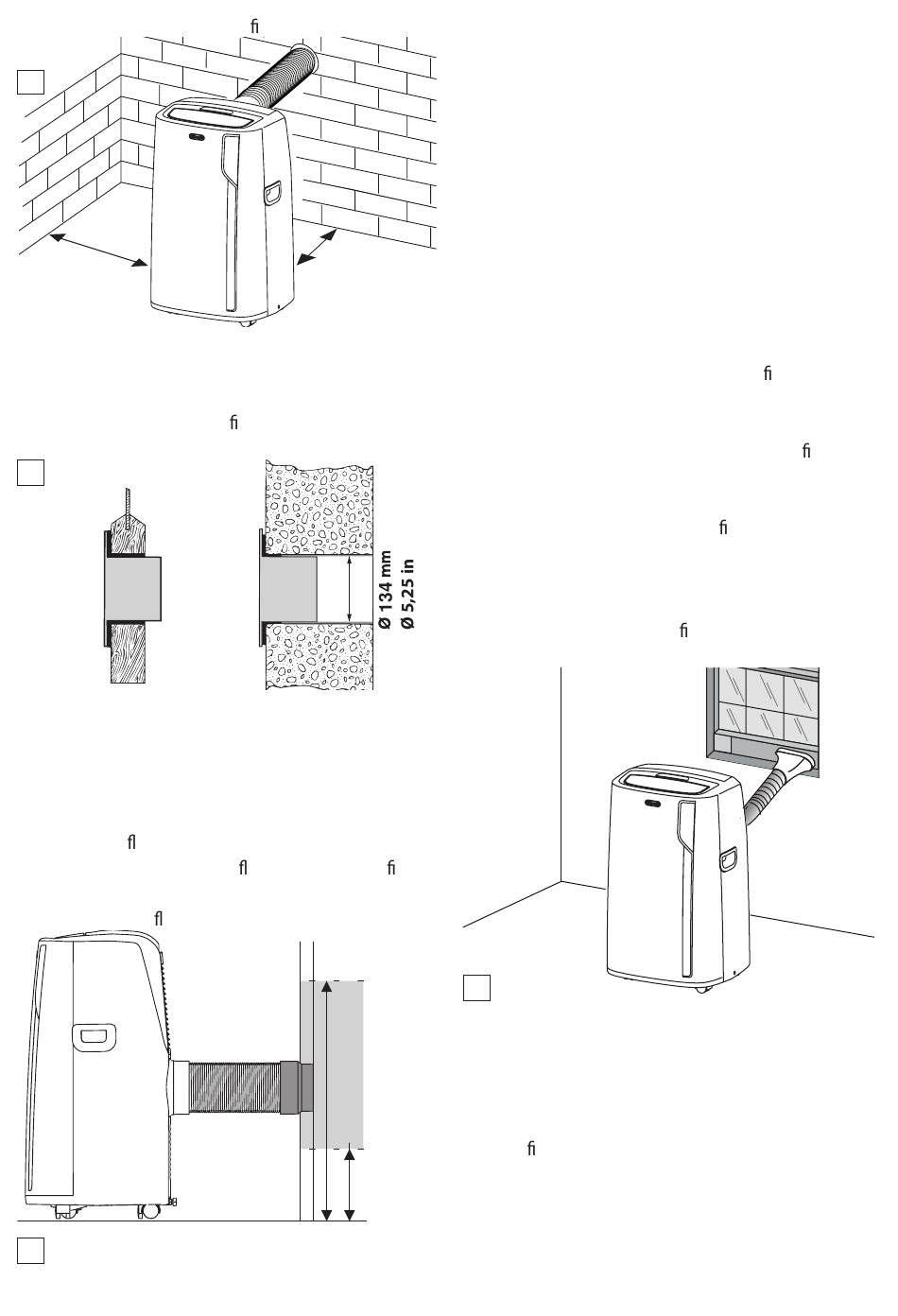 ﬁ

ﬁ

Ø 134 mm
Ø 5,25 in

ﬂ

ﬂ ﬁ

ﬂ

ﬁ

ﬁ

ﬁ

ﬁ

ﬁ