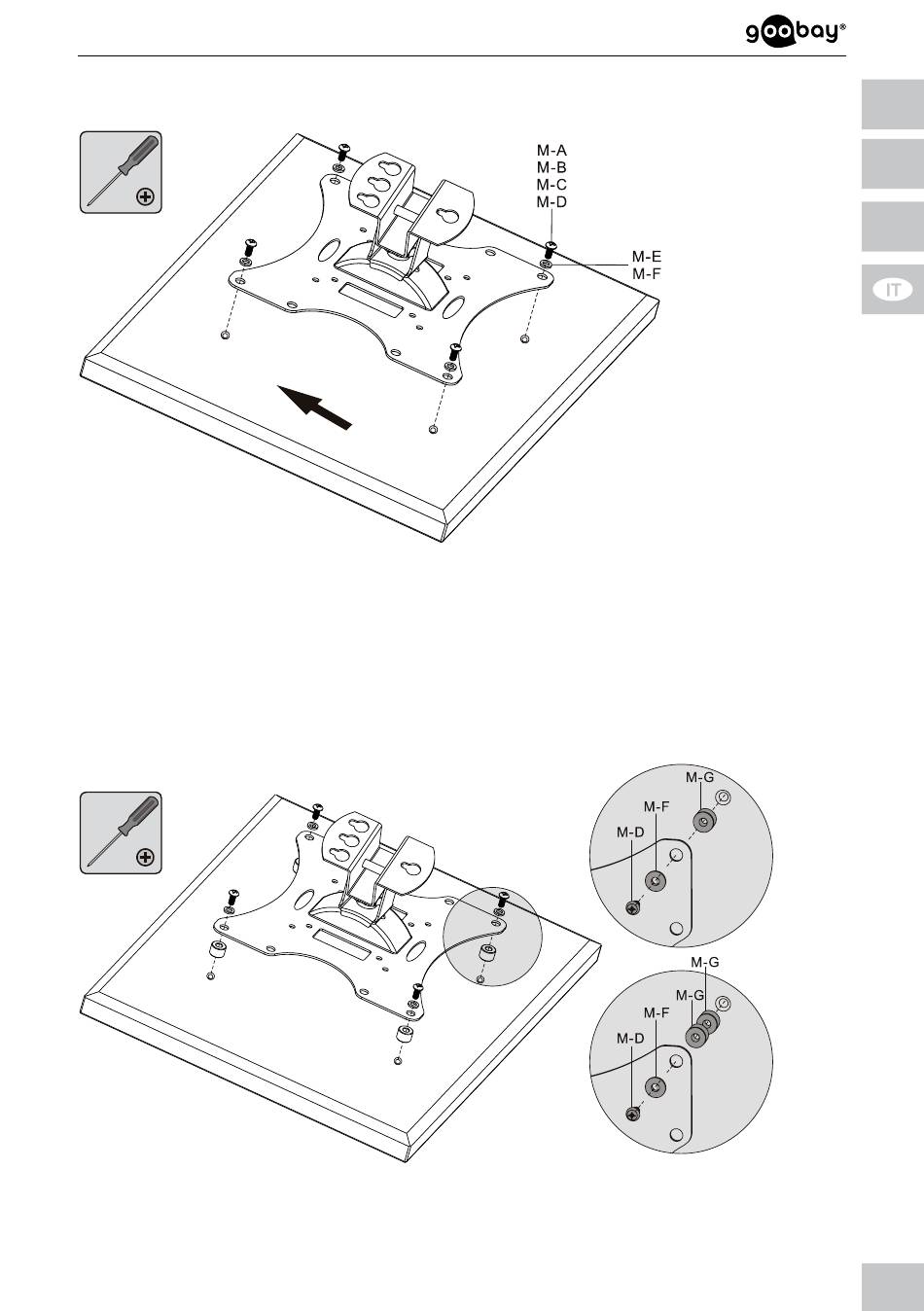 goobay®

IT

M-A
M-B
M-C
M-D

M-E
M-F

M-G
M-F
M-D

M-G
M-G
M-F
M-D