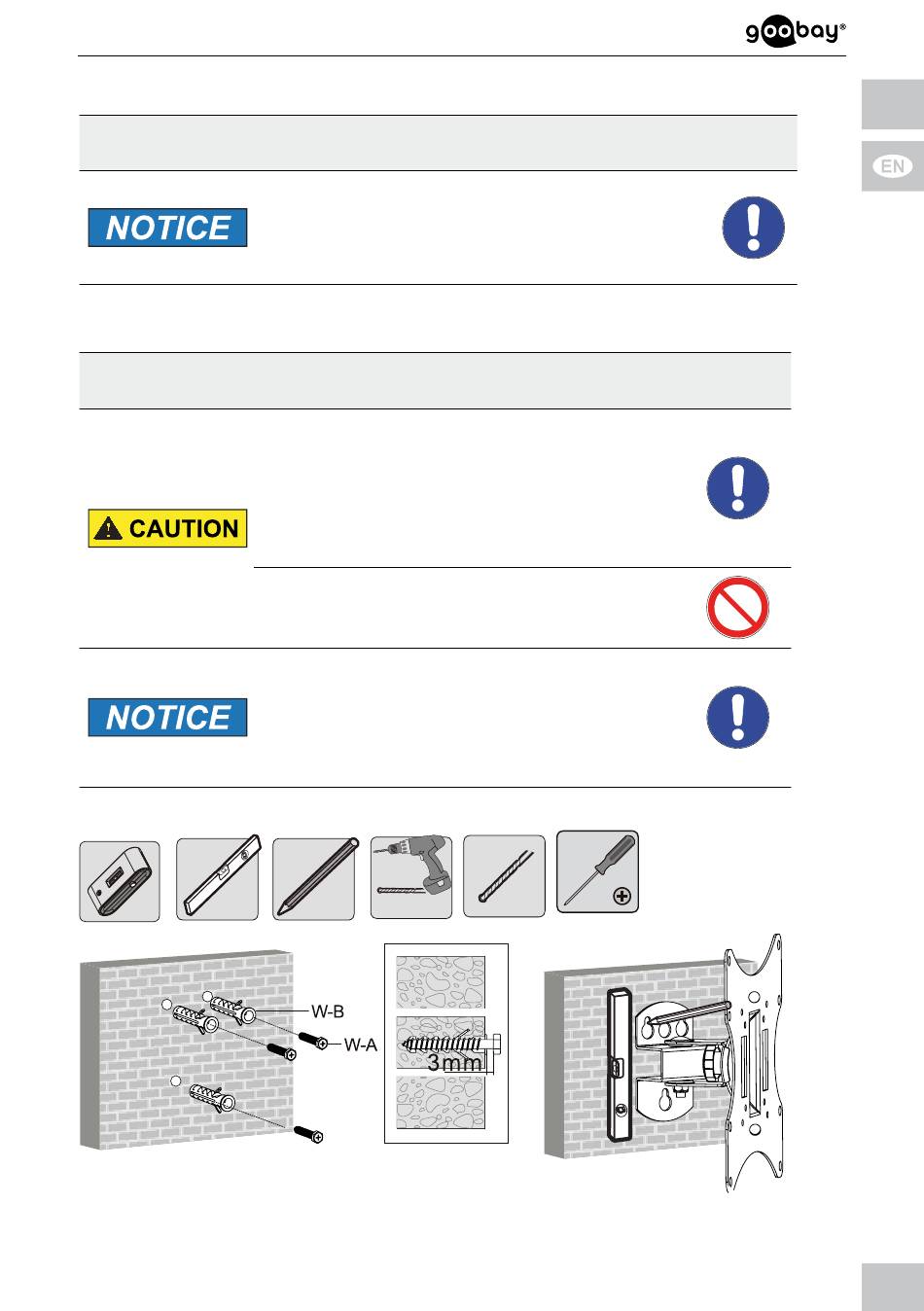 goobay®

EN

NOTICE

CAUTION

NOTICE

W-B

W-A

3mm