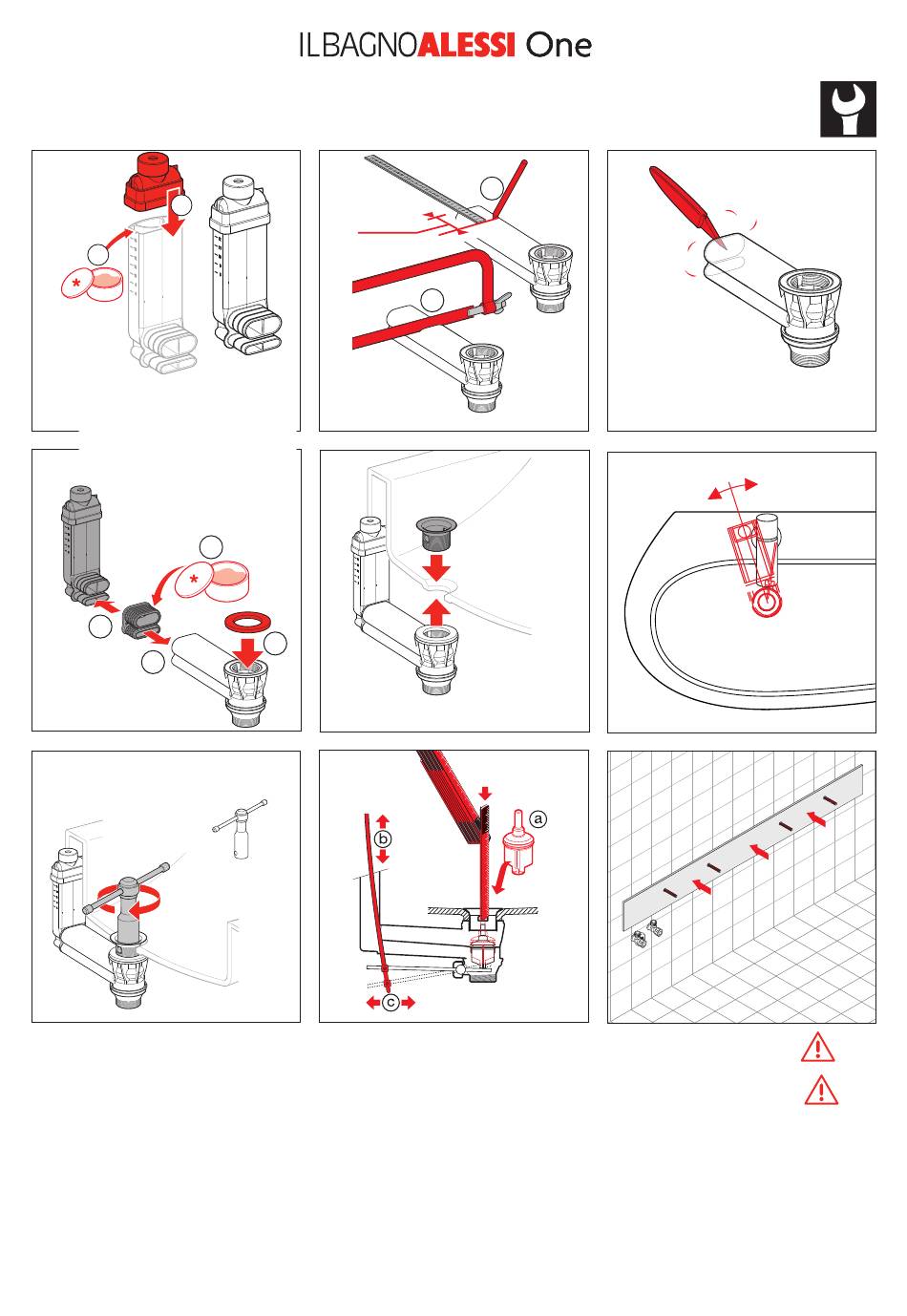 ILBAGNOALESSI One

*

*

a

b

c