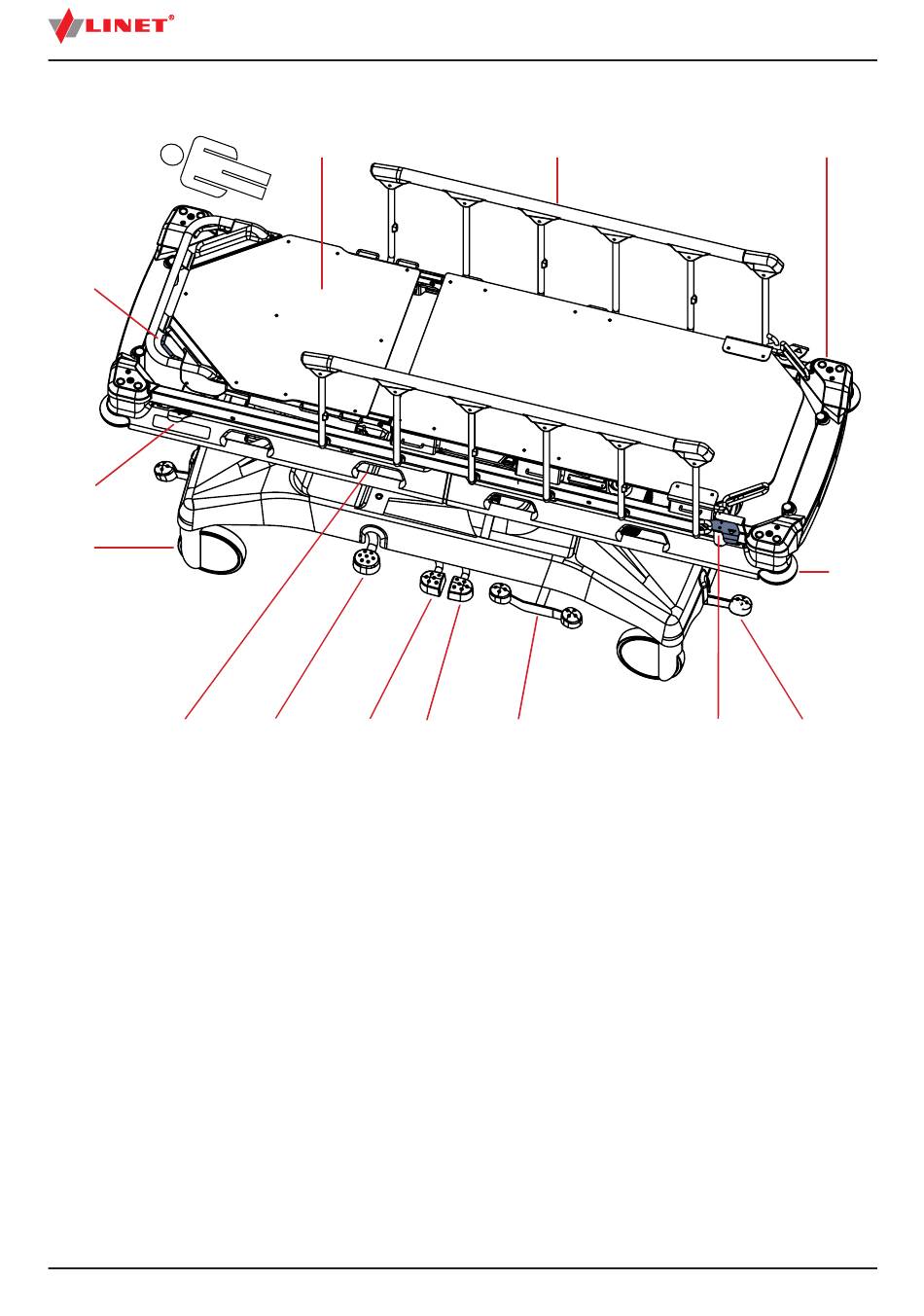 LINET®