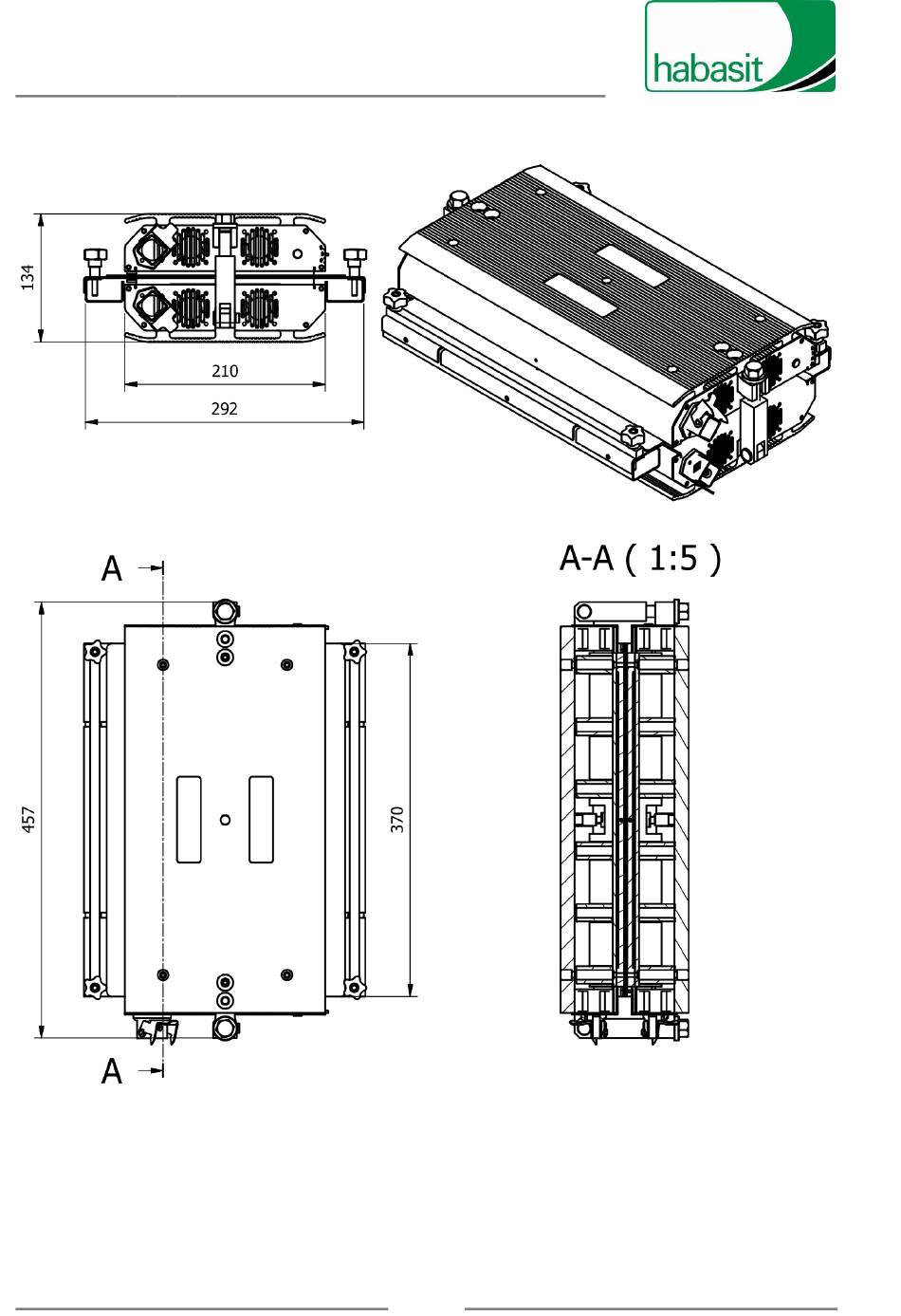 habasit

134

210

292

A

A-A ( 1:5 )

457

370

A