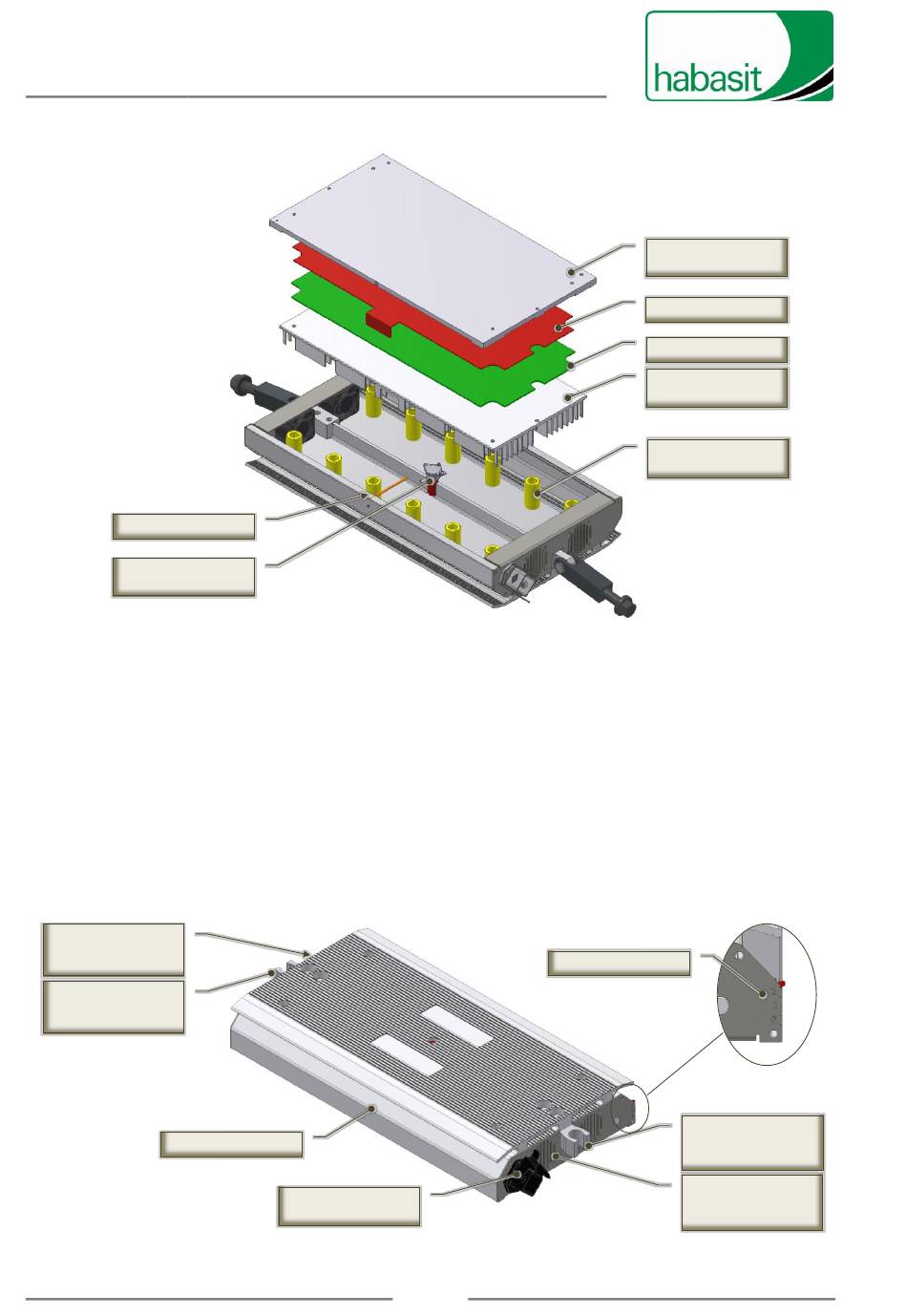 habasit