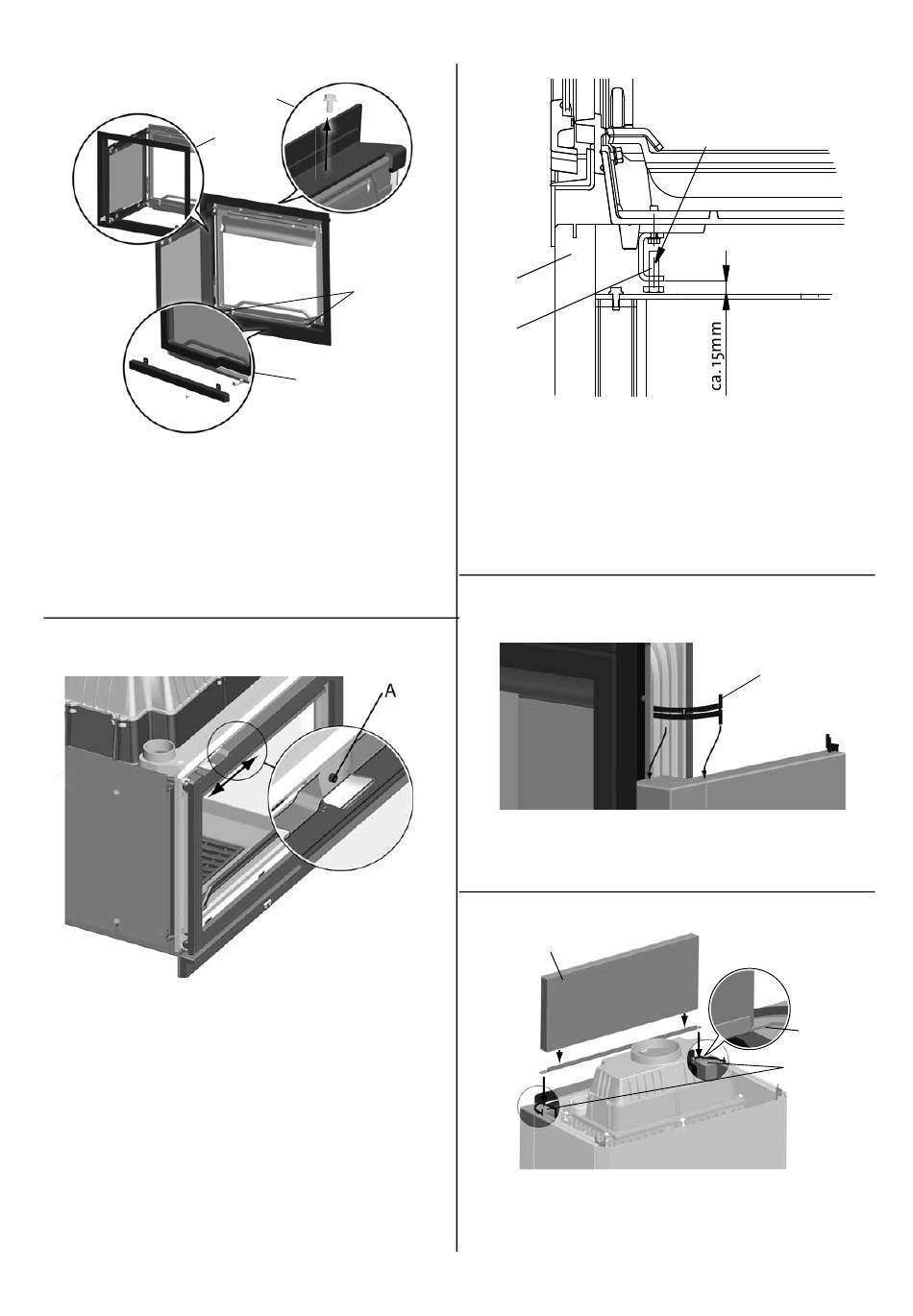 ca.15mm

A