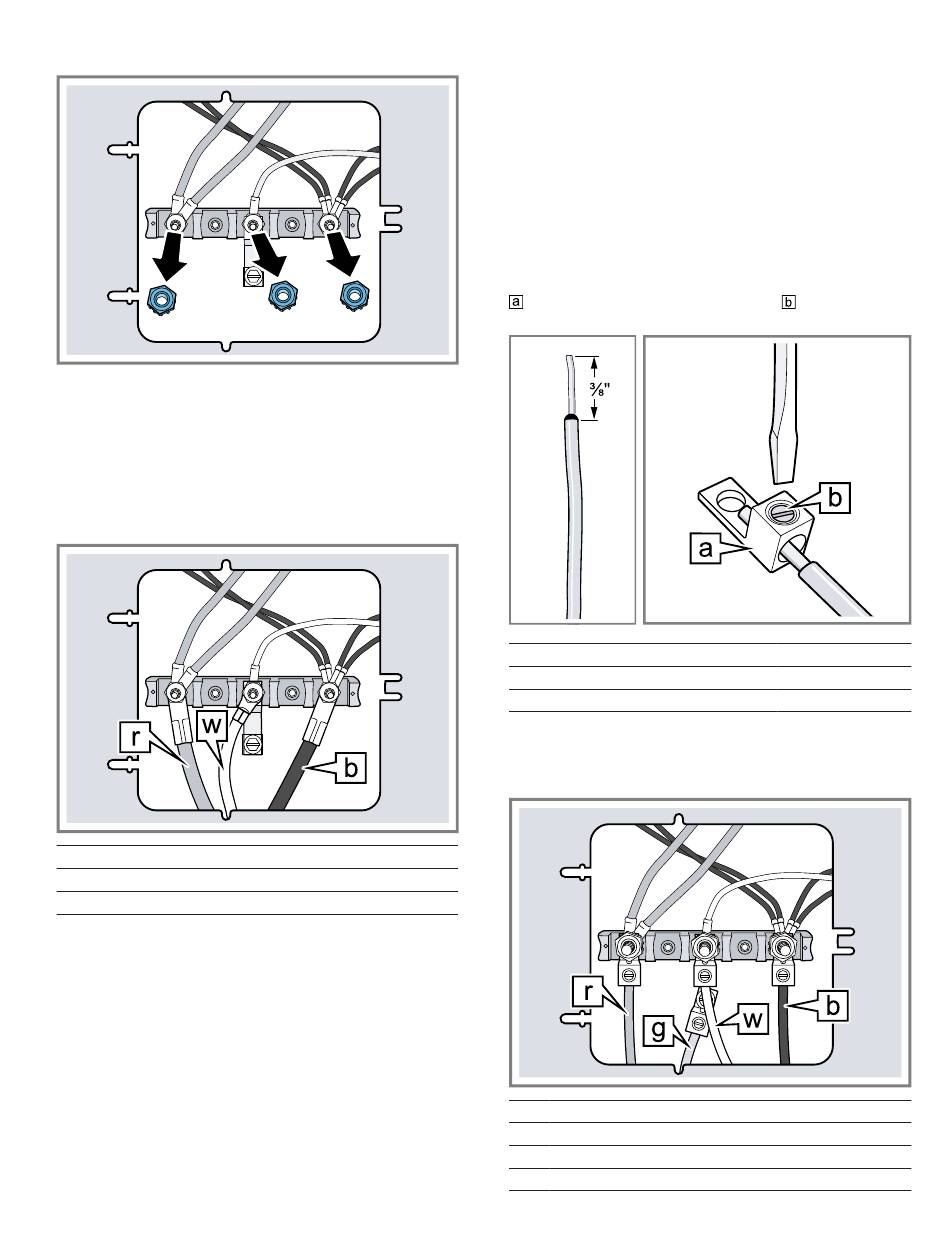 a

b

$\frac{3}{8}$"

b

a

r

w

b

r

g

w

b