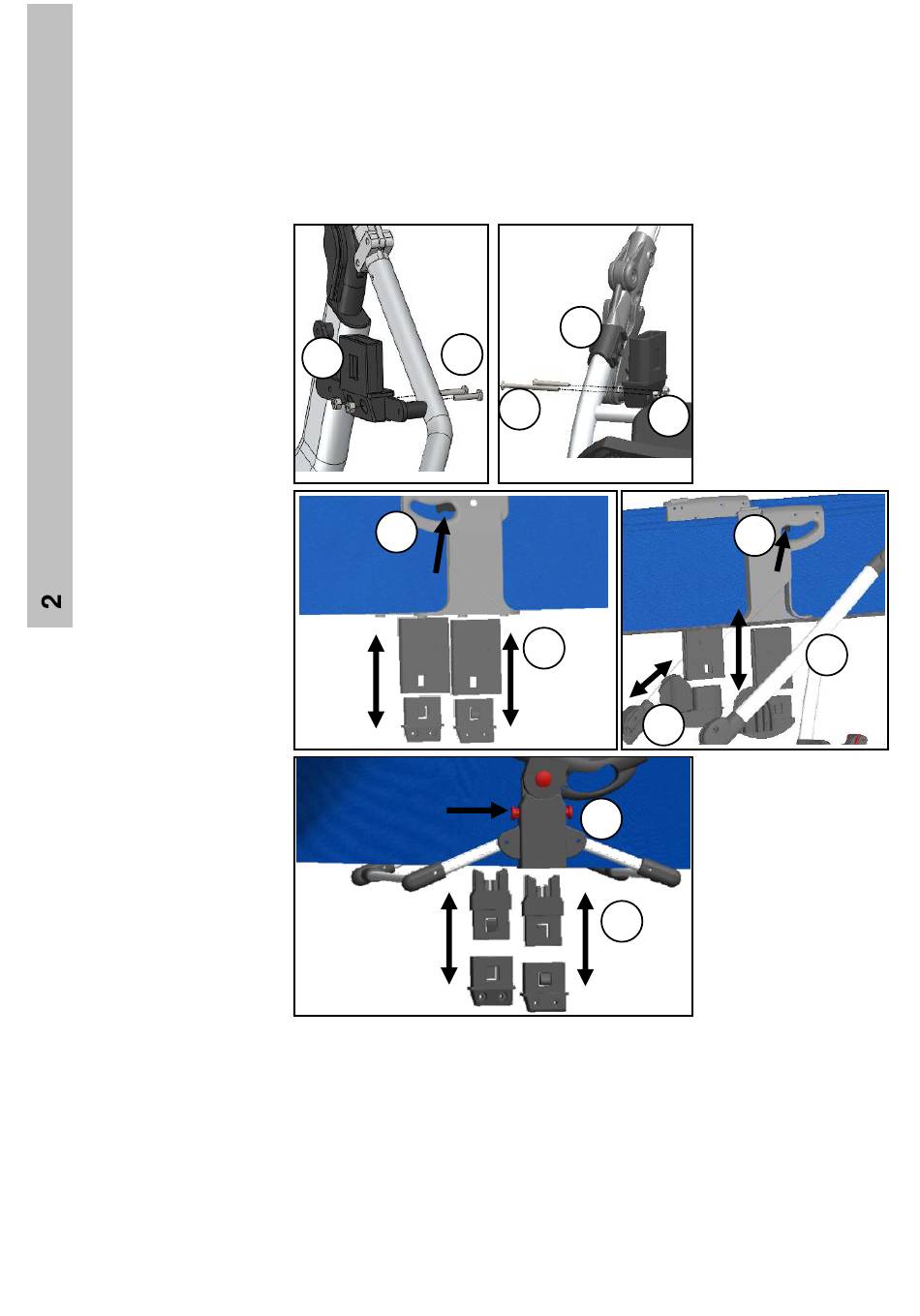 2