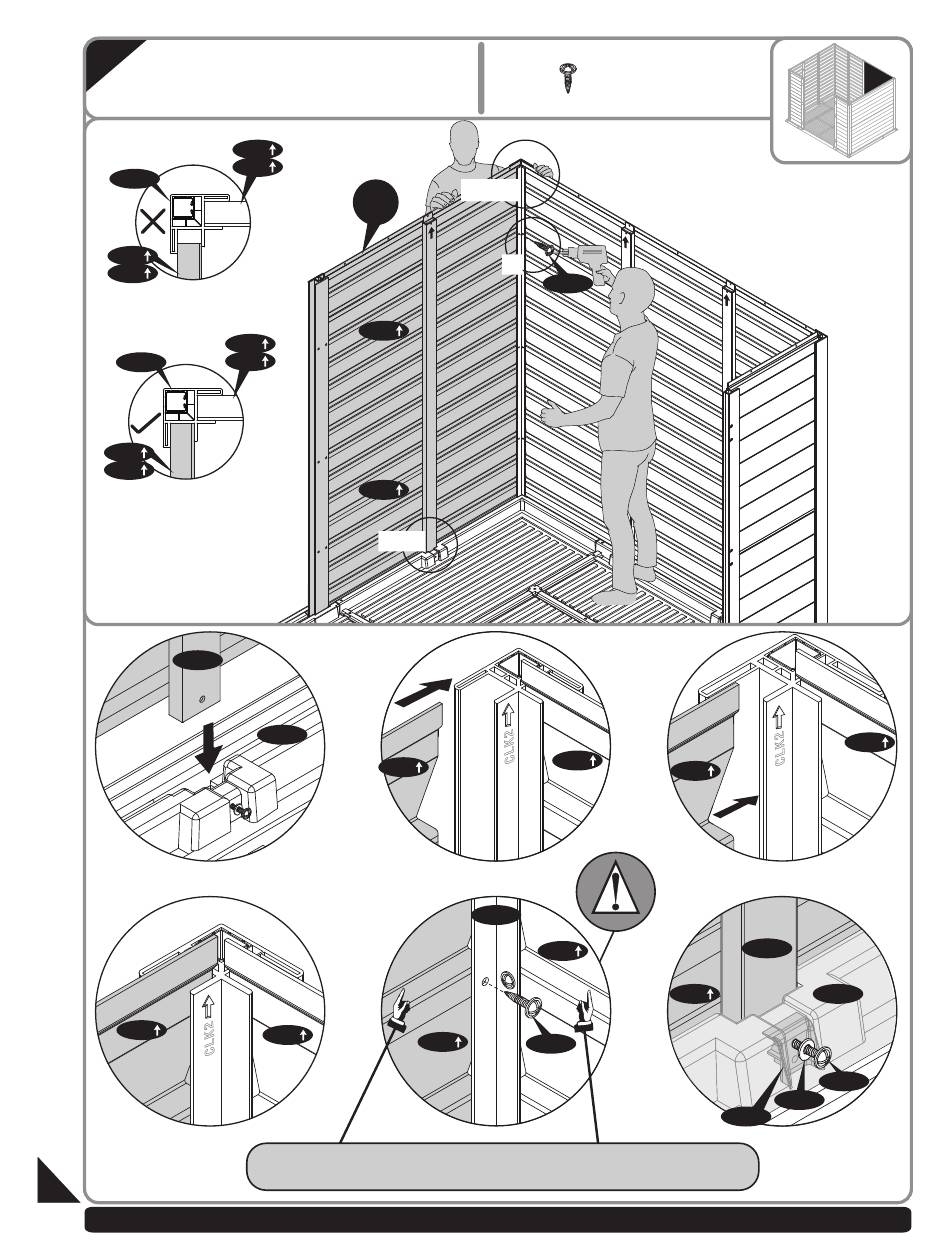 CLK2

CLK2

CLK2