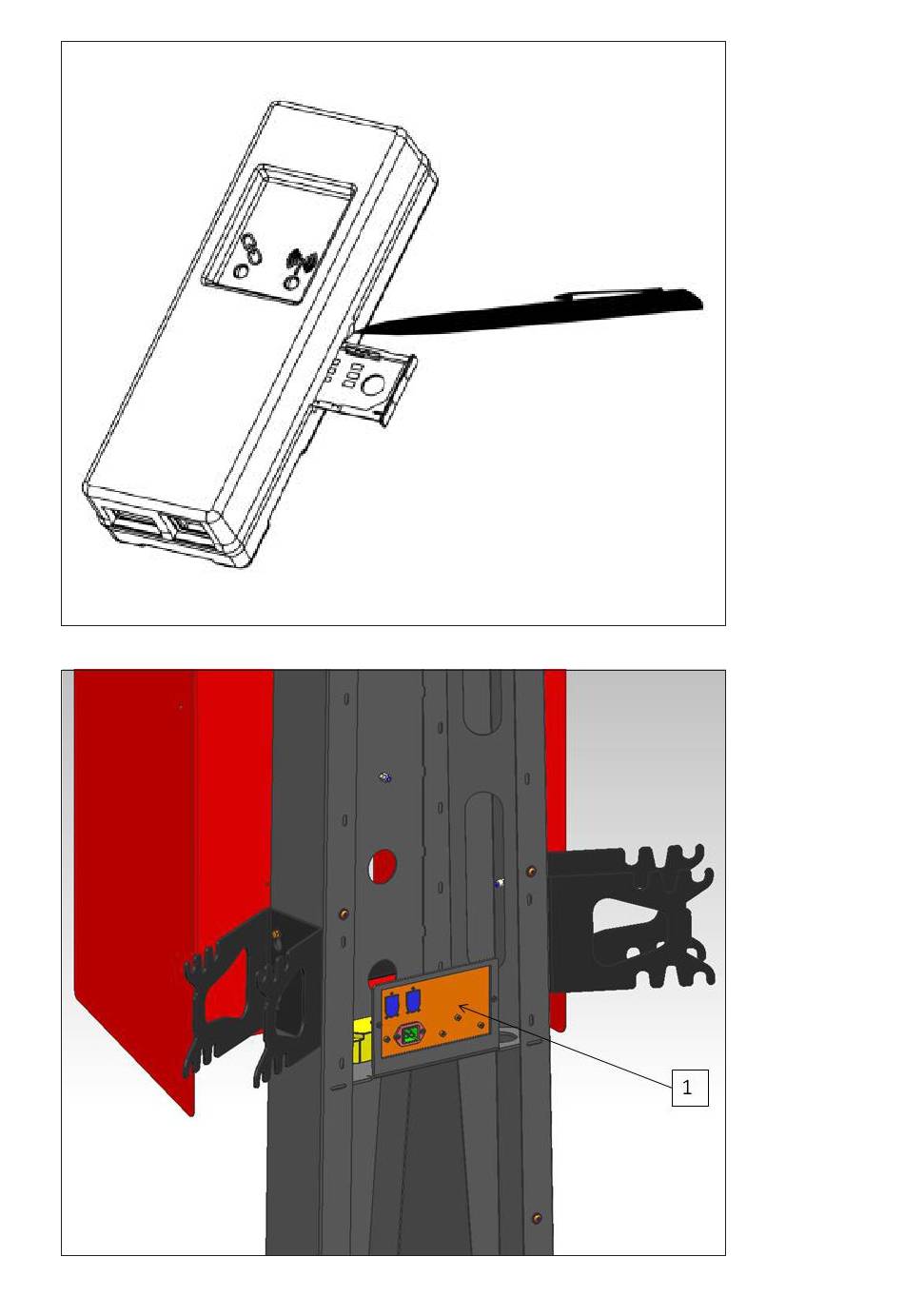 1